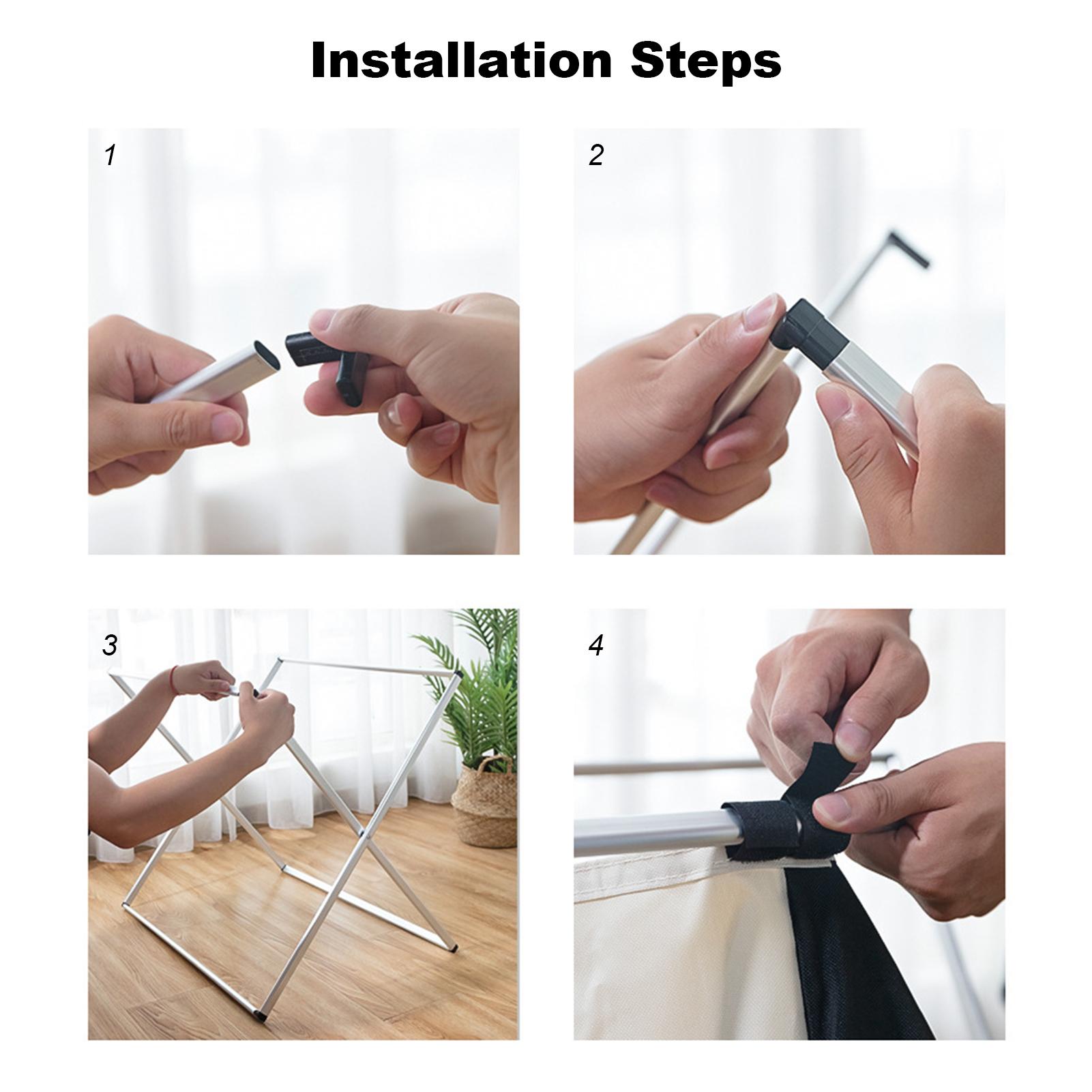 Installation Steps

1

2

3

4