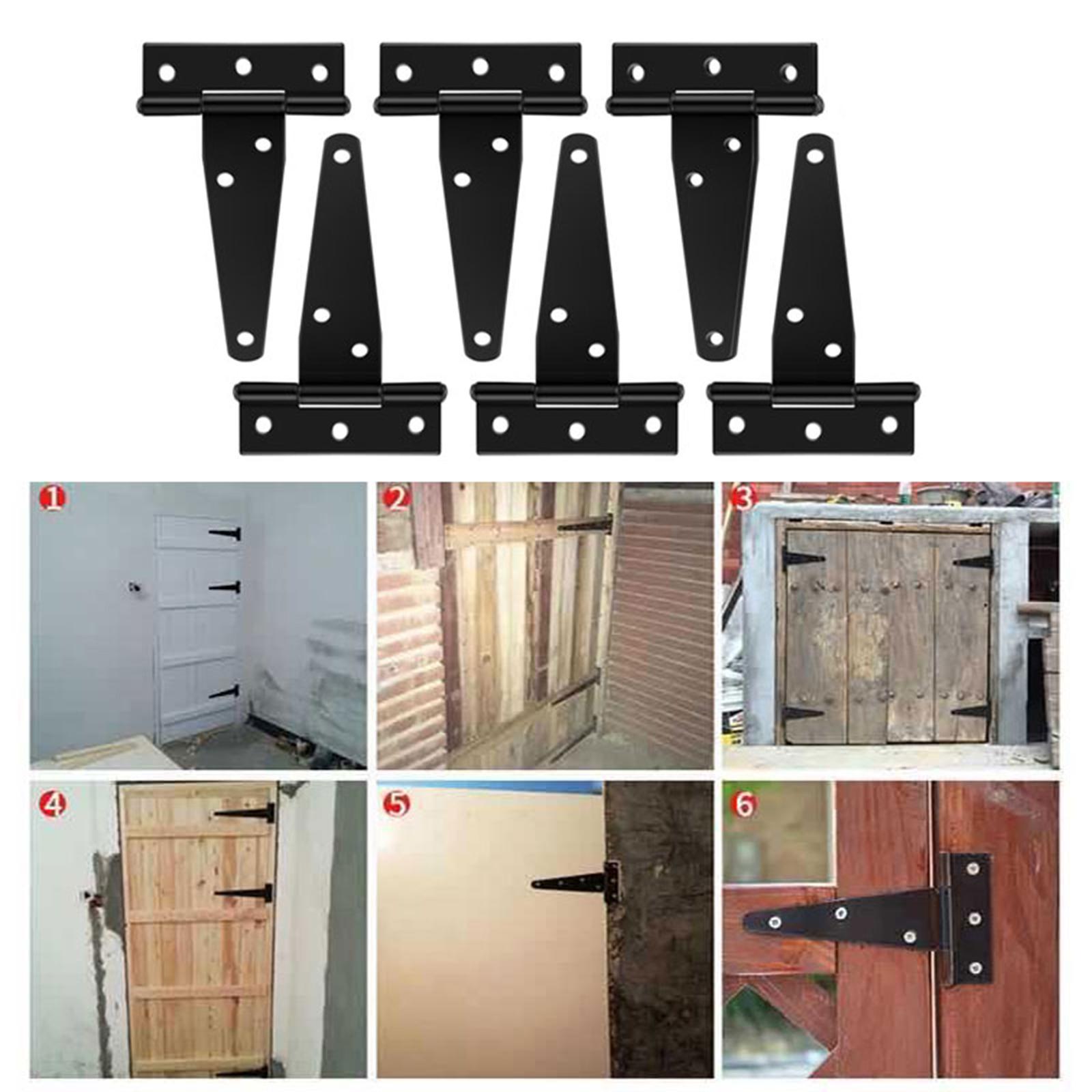 1
2
3
4
5
6