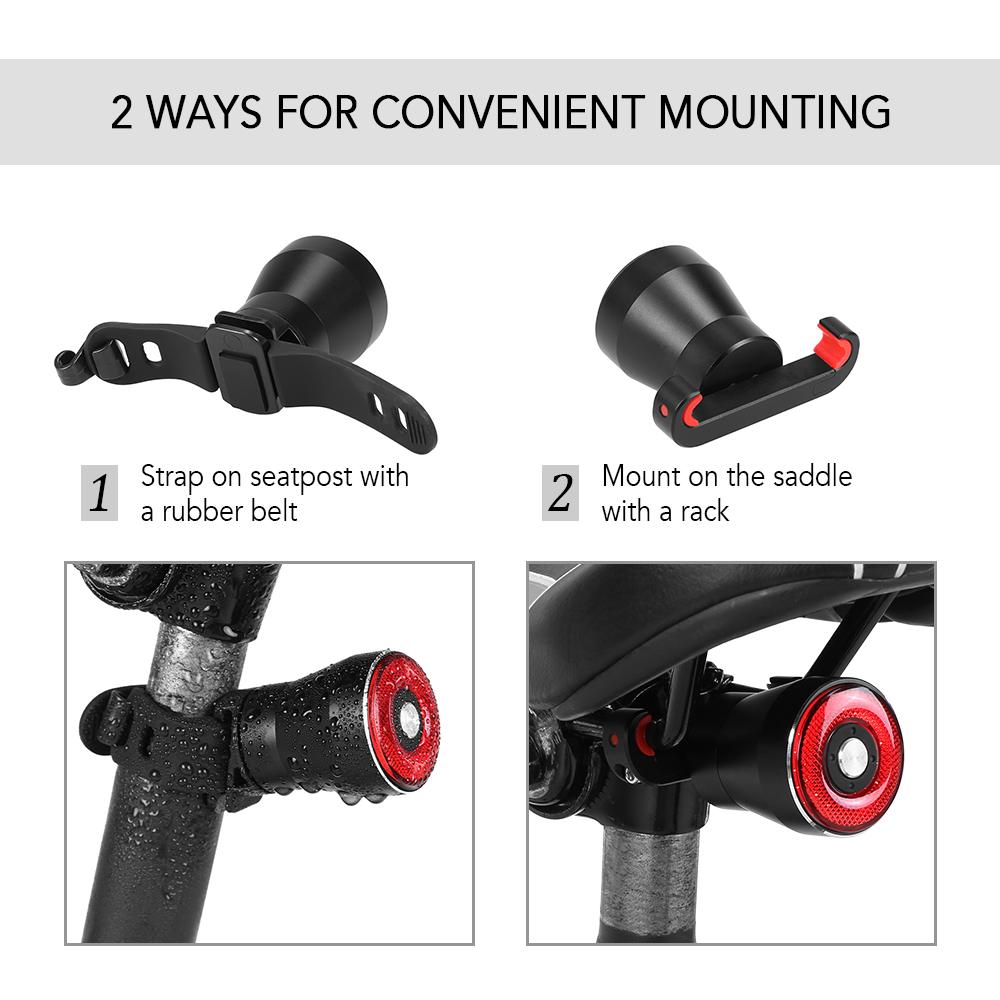 2 WAYS FOR CONVENIENT MOUNTING

1 Strap on seatpost with a rubber belt

2 Mount on the saddle with a rack