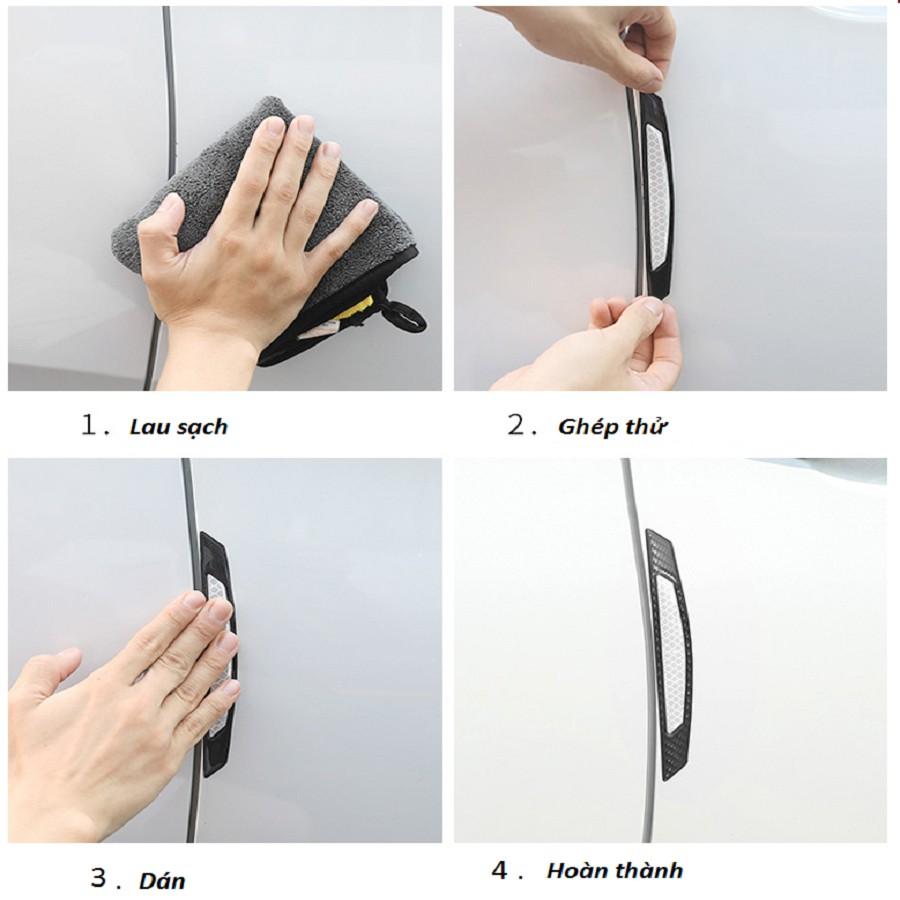 1. Lau sạch

2. Ghép thử

3. Dán

4. Hoàn thành