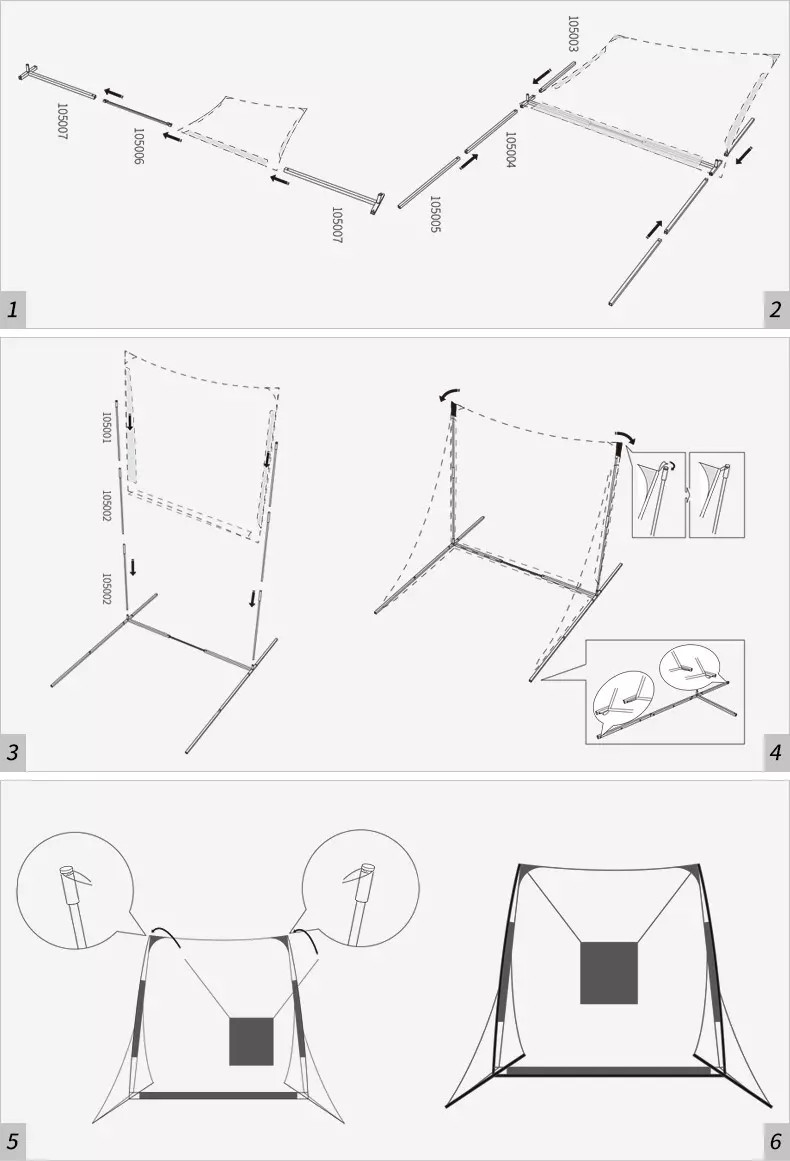 105007

105006

105007

1

105003

105004

105005

2

105001

105002

105002

3

4

5

6