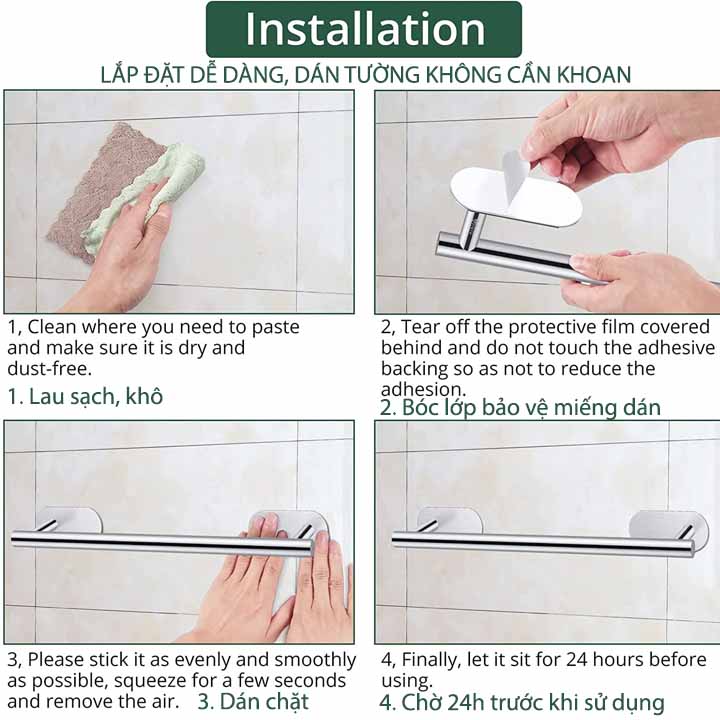 Installation

LẮP ĐẶT DỄ DÀNG, DÁN TƯỜNG KHÔNG CẦN KHOAN

1, Clean where you need to paste and make sure it is dry and dust-free.

1. Lau sạch, khô

2, Tear off the protective film covered behind and do not touch the adhesive backing so as not to reduce the adhesion.

2. Bóc lớp bảo vệ miếng dán

3, Please stick it as evenly and smoothly as possible, squeeze for a few seconds and remove the air.

3. Dán chặt

4, Finally, let it sit for 24 hours before using.

4. Chờ 24h trước khi sử dụng