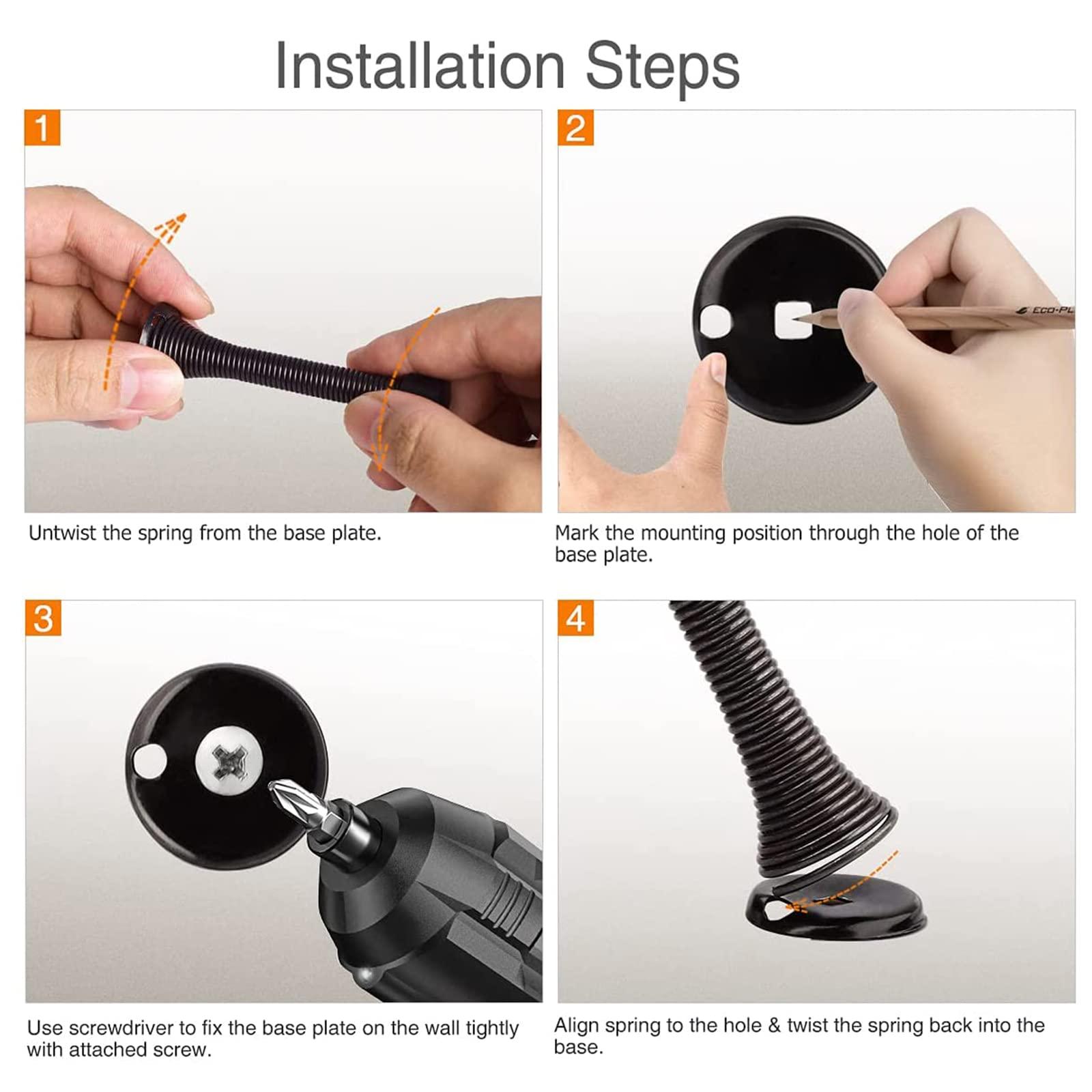 Installation Steps

1

Untwist the spring from the base plate.

2

ECO-PL

Mark the mounting position through the hole of the base plate.

3

Use screwdriver to fix the base plate on the wall tightly with attached screw.

4

Align spring to the hole & twist the spring back into the base.