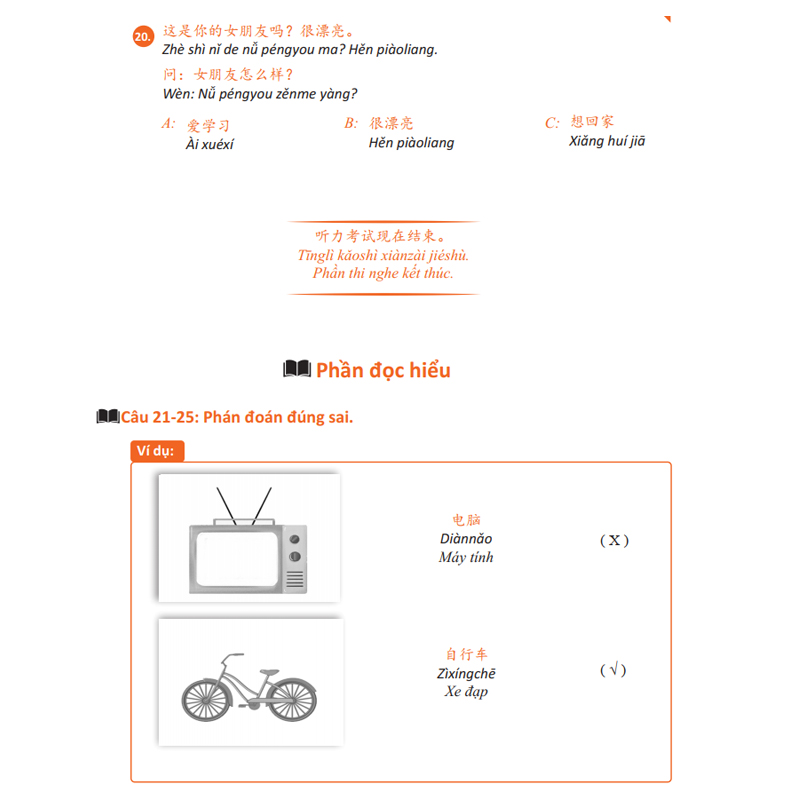 20. 这是你的女朋友吗？很漂亮。
Zhè shì nǐ de nǚ péngyou ma? Hěn piàoliang.
问：女朋友怎么样？
Wèn: Nǚ péngyou zěnme yàng?

A: 爱学习
Ài xuéxí

B: 很漂亮
Hěn piàoliang

C: 想回家
Xiǎng huí jiā

听力考试现在结束。
Tīnglì kǎoshì xiànzài jiéshù.
Phần thi nghe kết thúc.

Phần đọc hiểu

Câu 21-25: Phán đoán đúng sai.

Ví dụ:

电脑
Diànnǎo
Máy tính
( X )

自行车
Zìxíngchē
Xe đạp
( √ )