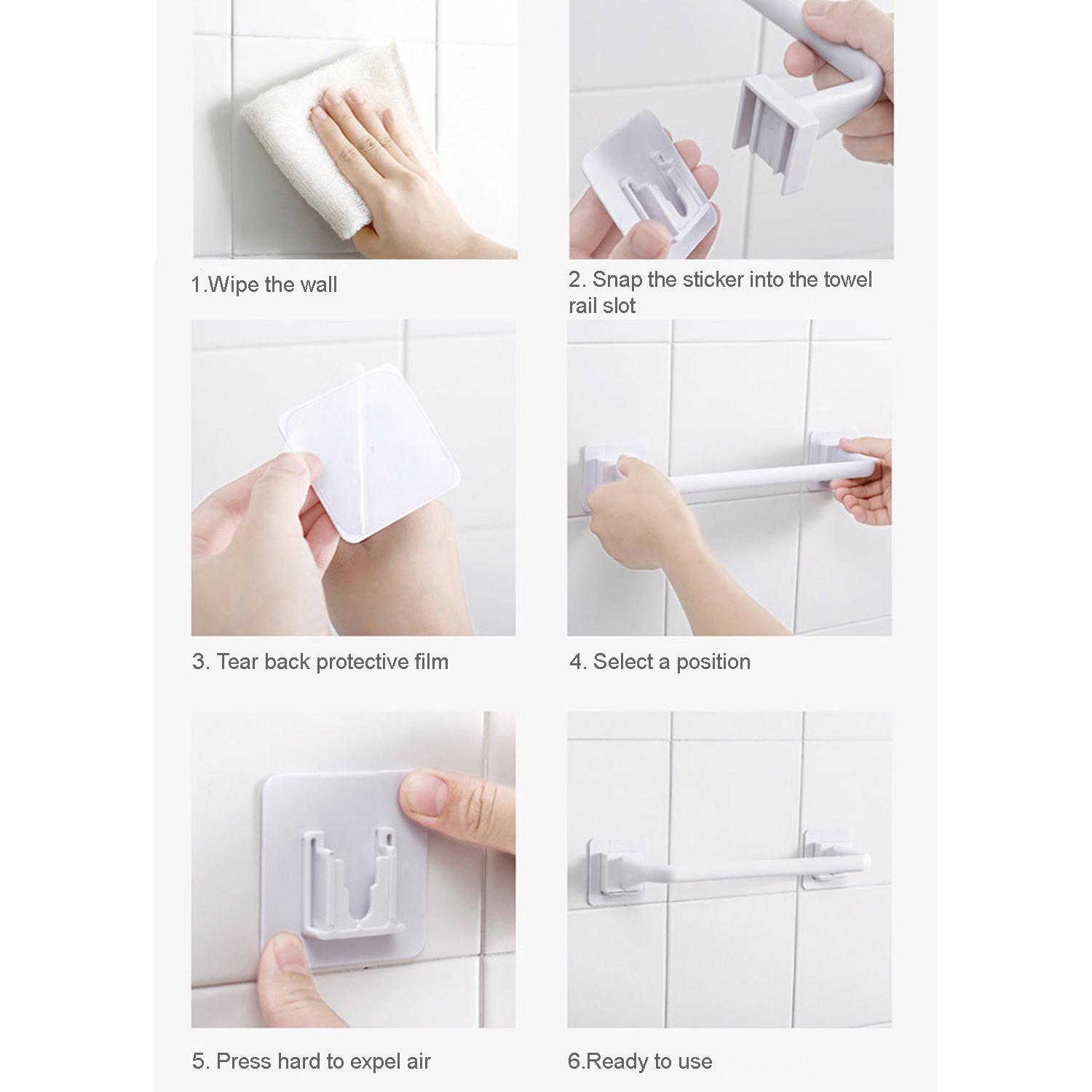 1.Wipe the wall

2. Snap the sticker into the towel rail slot

3. Tear back protective film

4. Select a position

5. Press hard to expel air

6.Ready to use