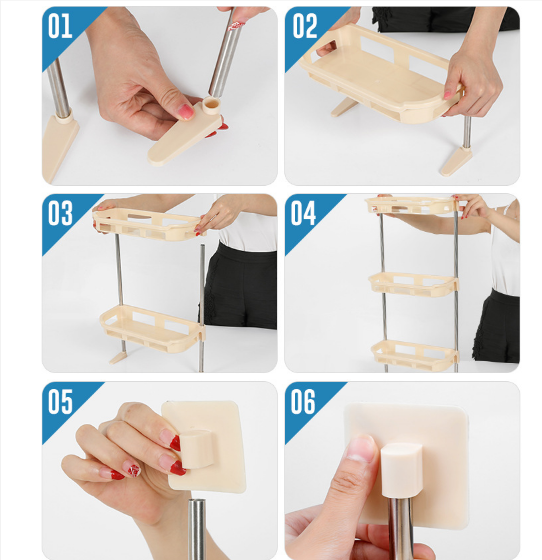 01

02

03

04

05

06