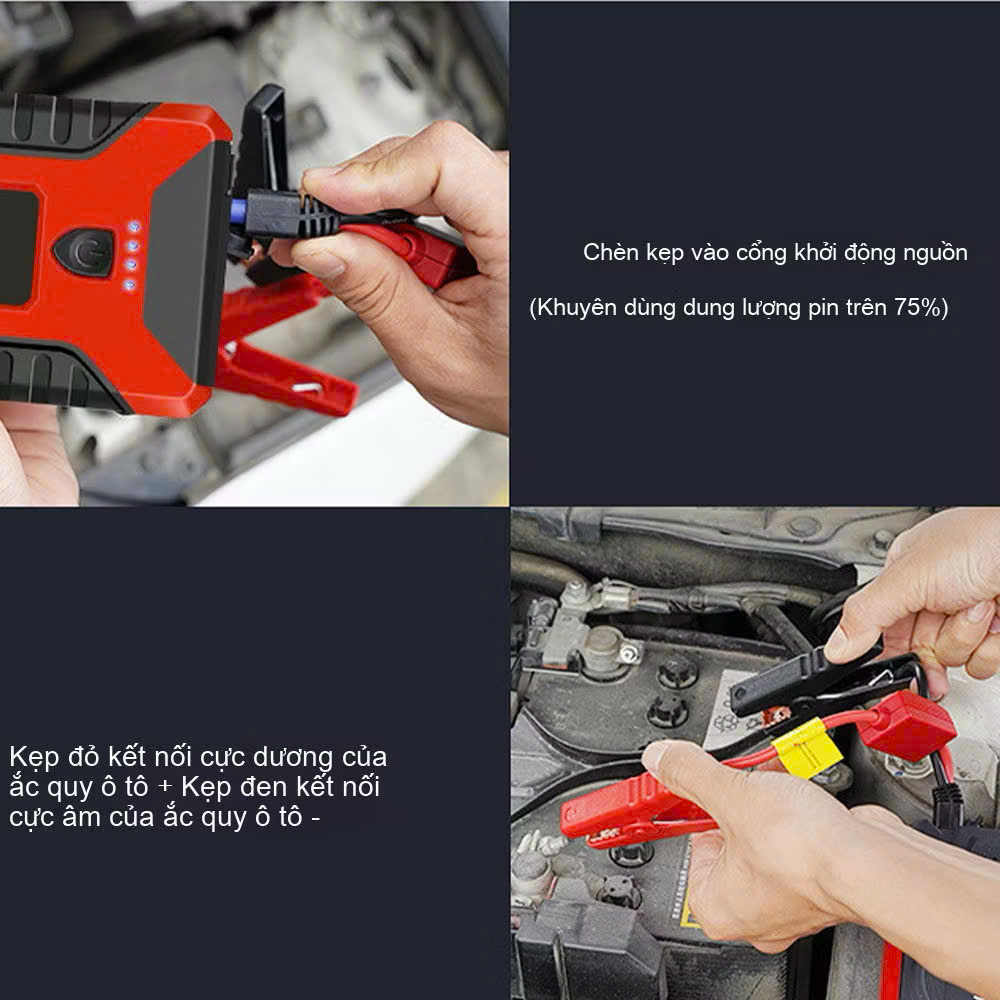 Chèn kẹp vào cổng khởi động nguồn

(Khuyên dùng dung lượng pin trên 75%)

Kẹp đỏ kết nối cực dương của ắc quy ô tô + Kẹp đen kết nối cực âm của ắc quy ô tô -