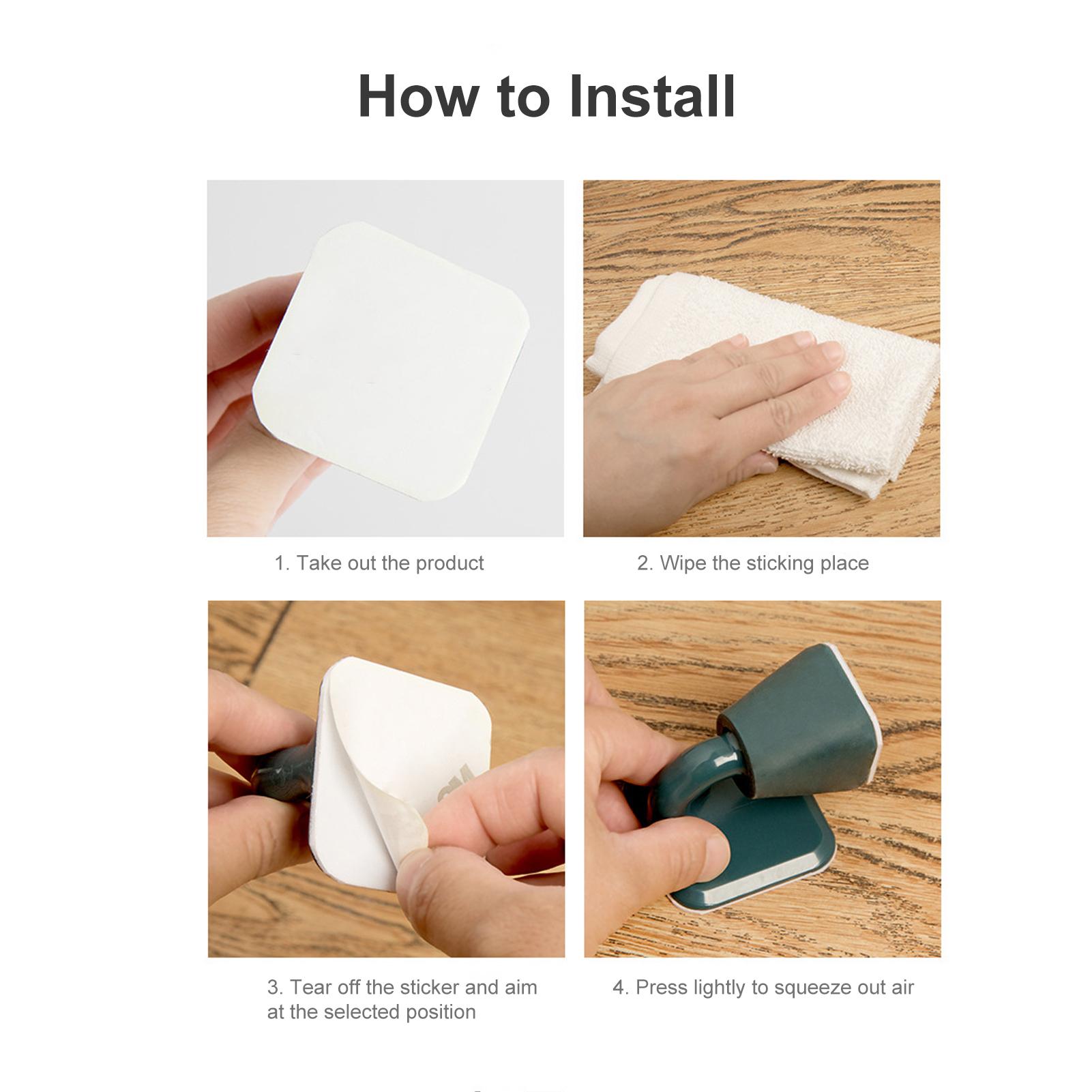 How to Install

1. Take out the product

2. Wipe the sticking place

3. Tear off the sticker and aim at the selected position

4. Press lightly to squeeze out air