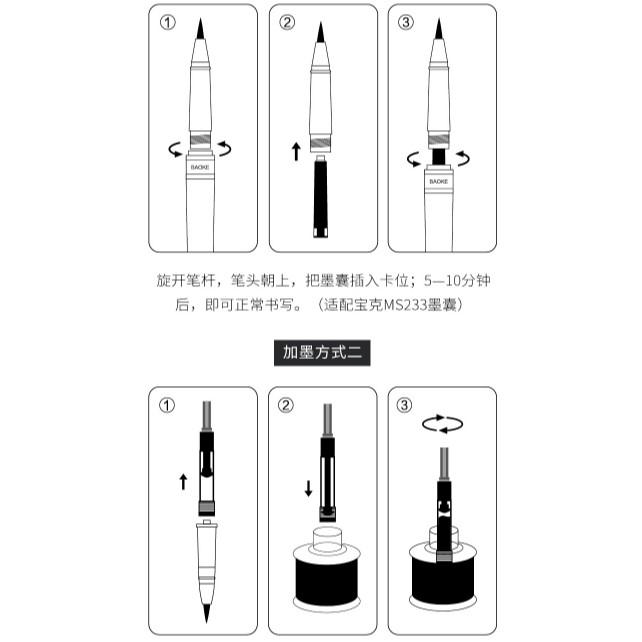 ①

BAOKE

②

③

BAOKE

旋开笔杆，笔头朝上，把墨囊插入卡位；5—10分钟后，即可正常书写。（适配宝克MS233墨囊）

加墨方式二

①

②

③