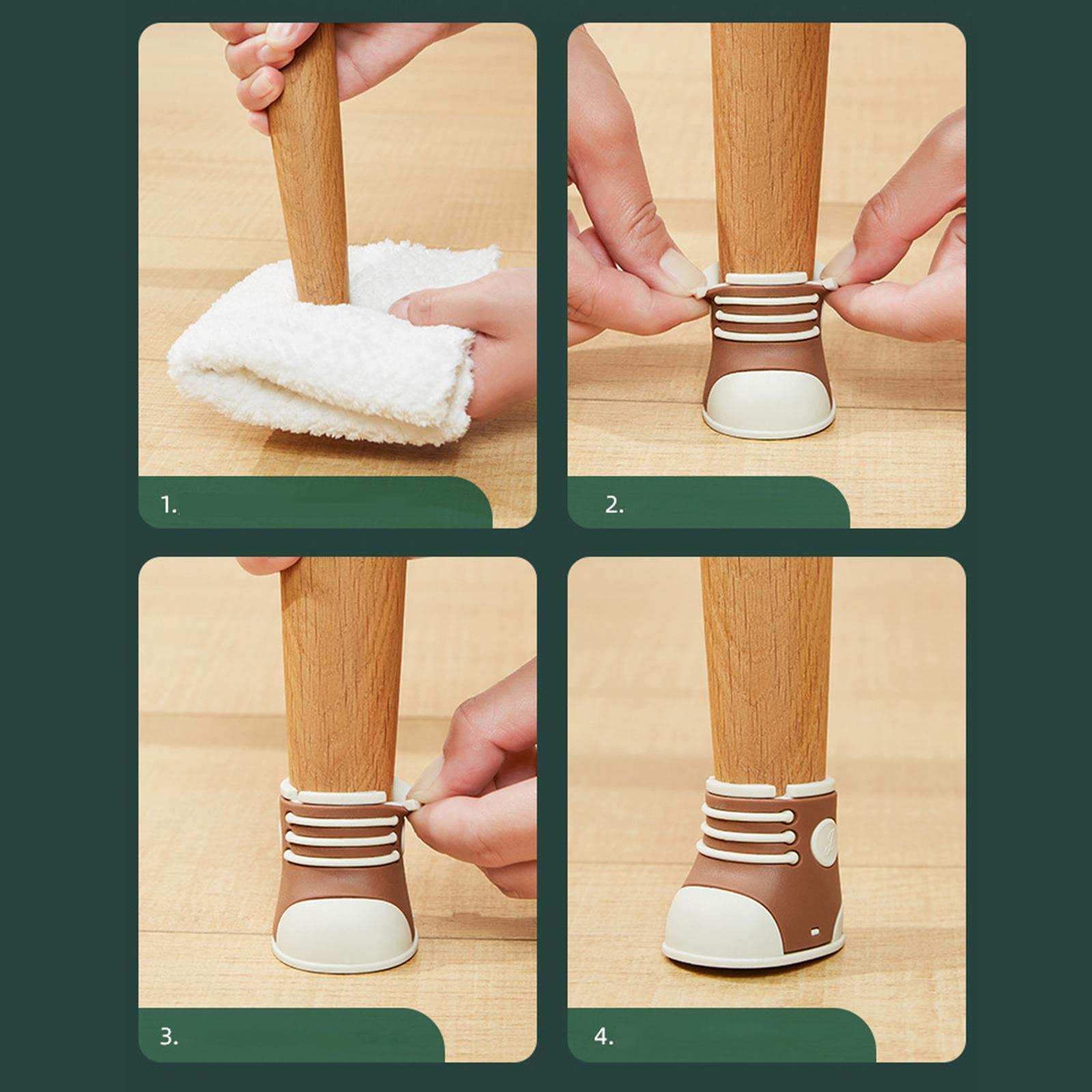 1.

2.

3.

4.