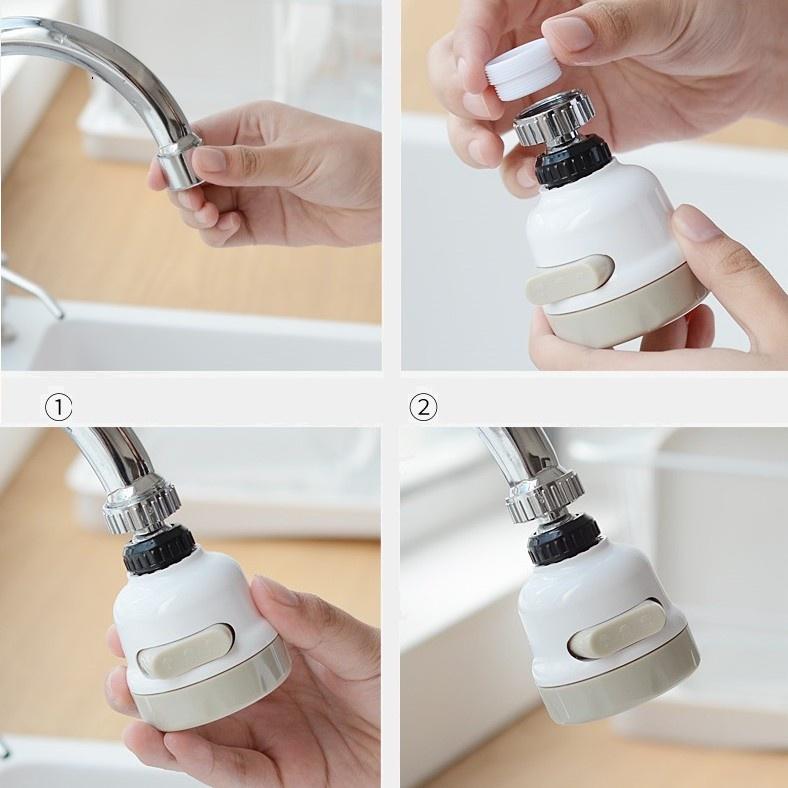 ①

②