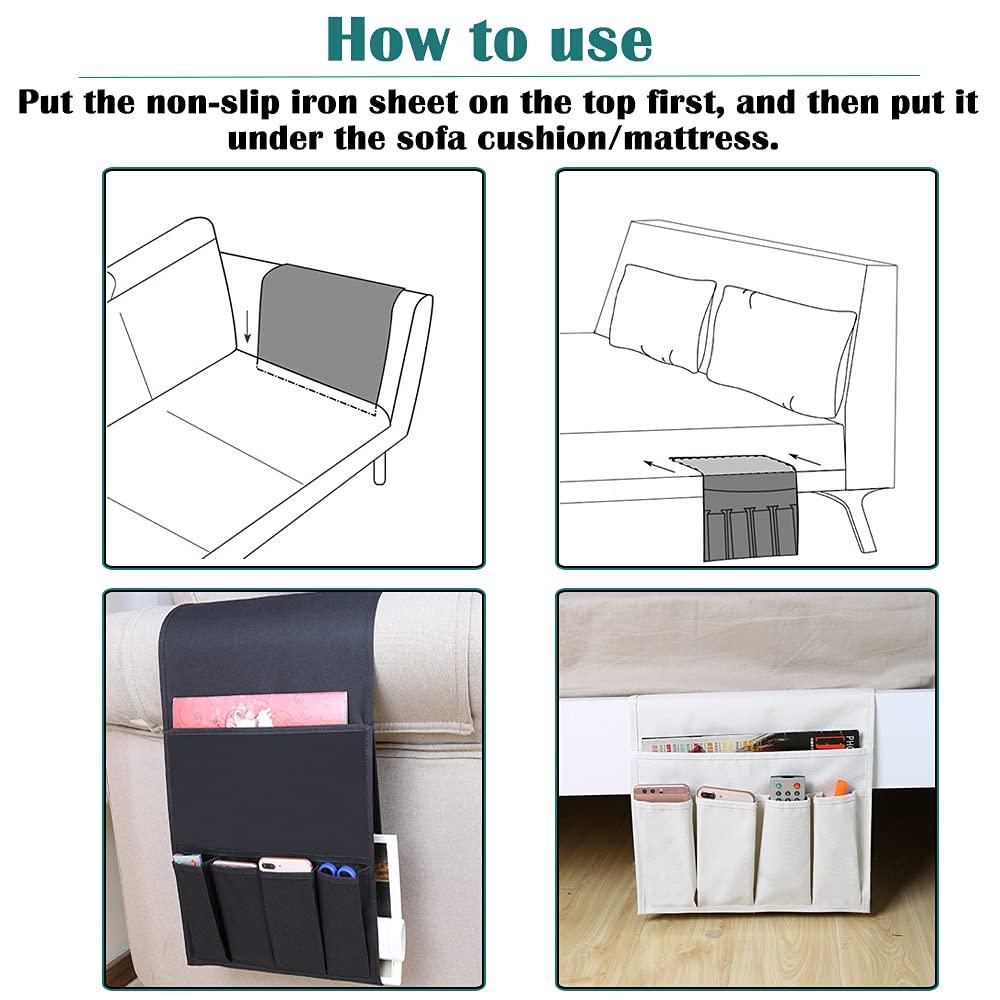 How to use

Put the non-slip iron sheet on the top first, and then put it under the sofa cushion/mattress.