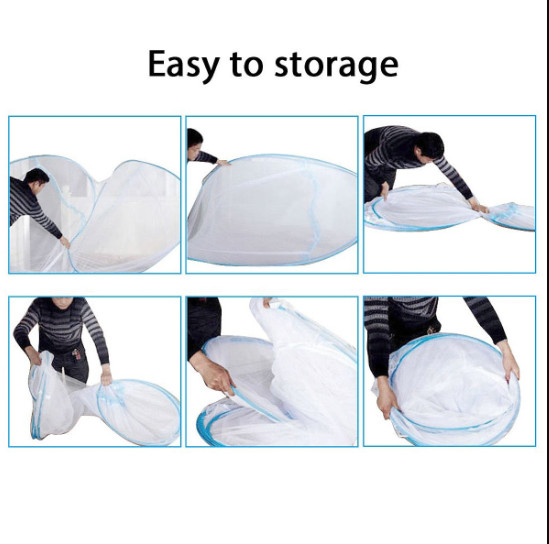 Easy to storage