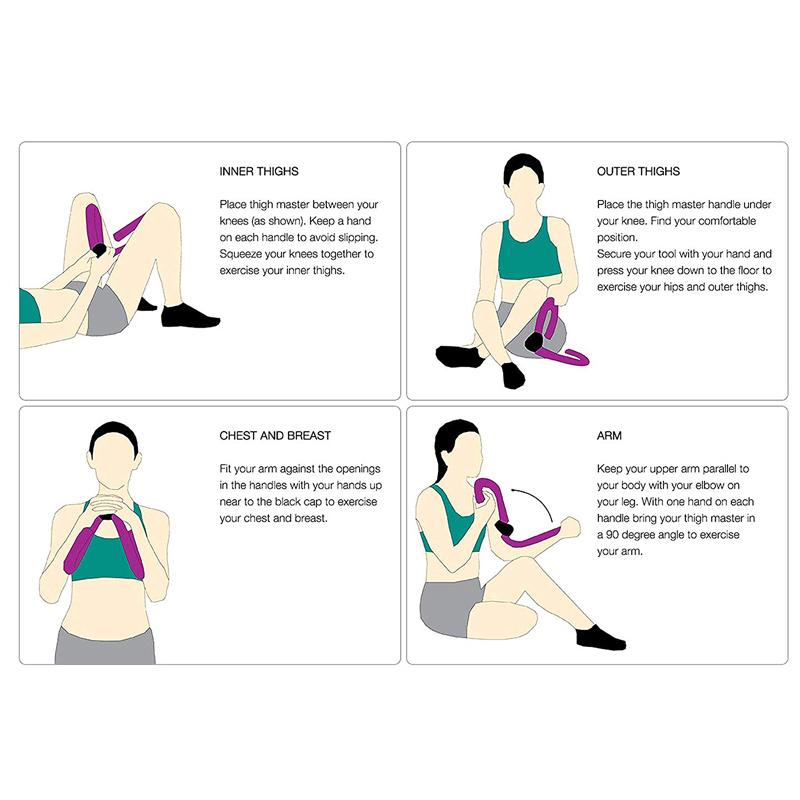 INNER THIGHS

Place thigh master between your knees (as shown). Keep a hand on each handle to avoid slipping. Squeeze your knees together to exercise your inner thighs.

OUTER THIGHS

Place the thigh master handle under your knee. Find your comfortable position.
Secure your tool with your hand and press your knee down to the floor to exercise your hips and outer thighs.

CHEST AND BREAST

Fit your arm against the openings in the handles with your hands up near to the black cap to exercise your chest and breast.

ARM

Keep your upper arm parallel to your body with your elbow on your leg. With one hand on each handle bring your thigh master in a 90 degree angle to exercise your arm.