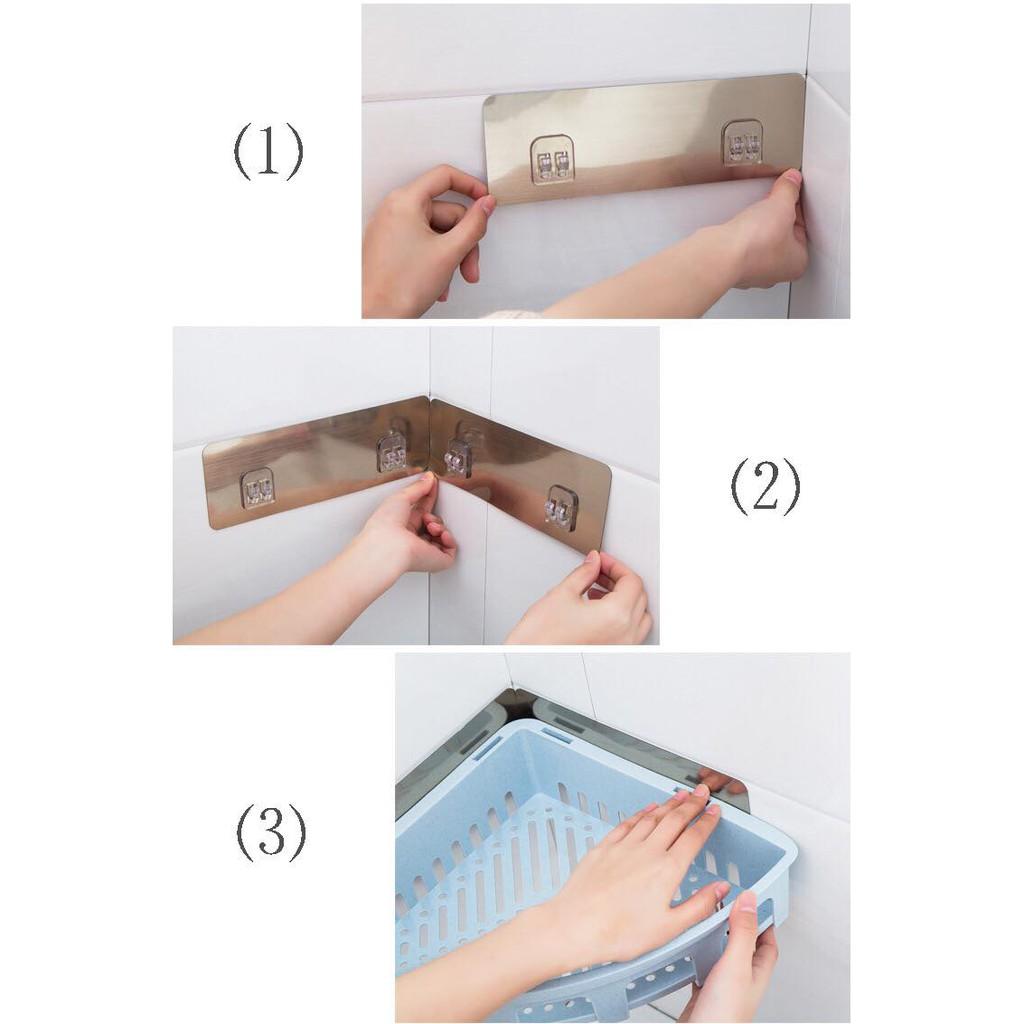 (1)

(2)

(3)