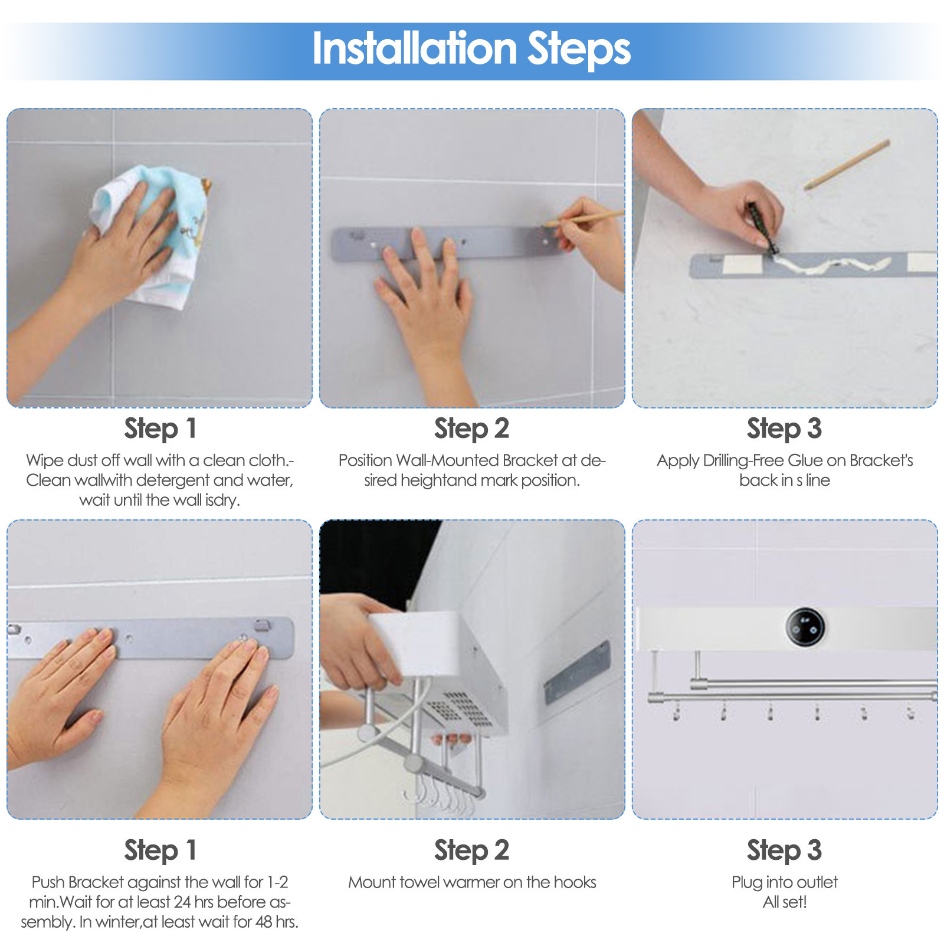 Installation Steps

Step 1

Wipe dust off wall with a clean cloth.- Clean wallwith detergent and water, wait until the wall isdry.

Step 2

Position Wall-Mounted Bracket at desired heightand mark position.

Step 3

Apply Drilling-Free Glue on Bracket's back in s line

Step 1

Push Bracket against the wall for 1-2 min.Wait for at least 24 hrs before assembly. In winter,at least wait for 48 hrs.

Step 2

Mount towel warmer on the hooks

Step 3

Plug into outlet
All set!