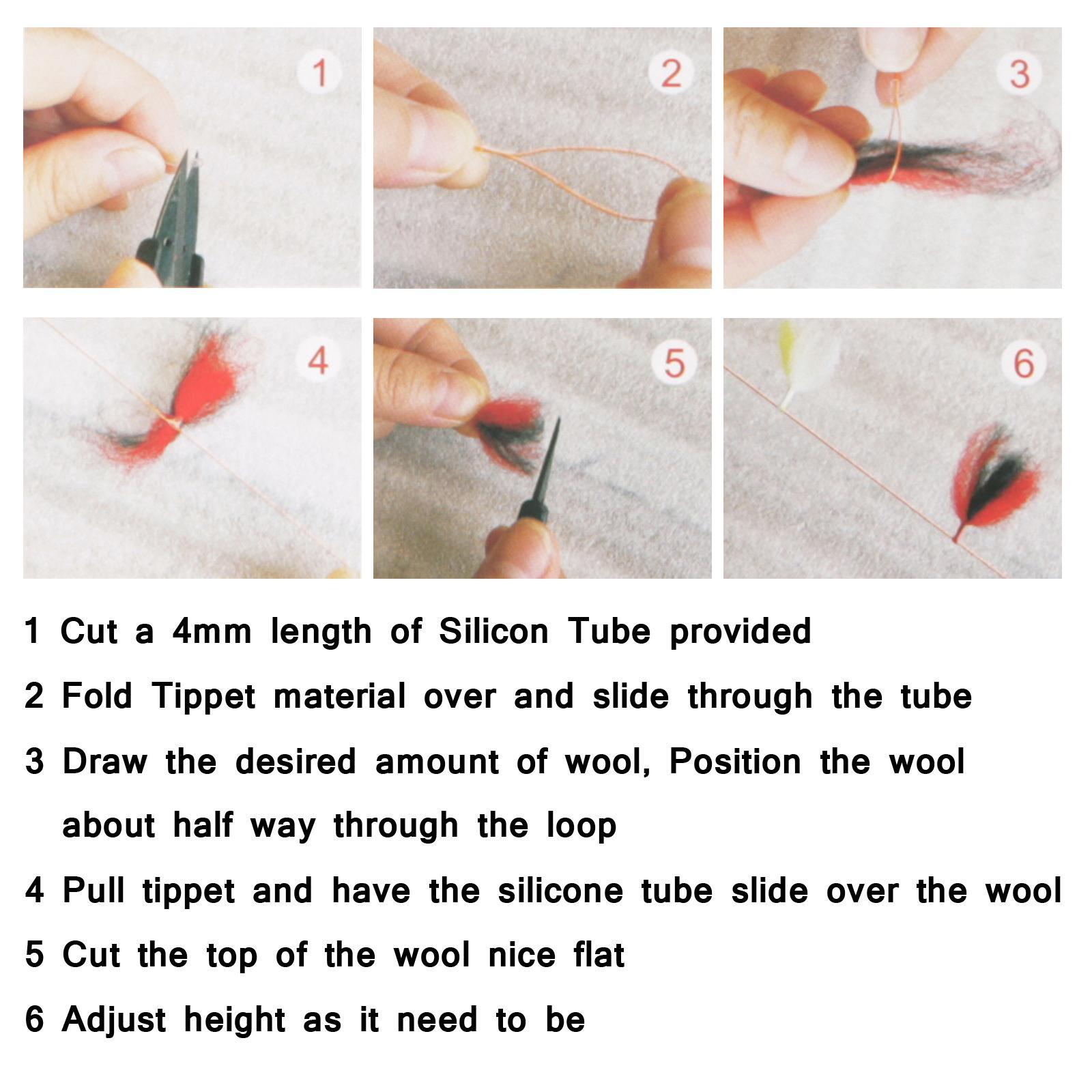 1

2

3

4

5

6

1 Cut a 4mm length of Silicon Tube provided

2 Fold Tippet material over and slide through the tube

3 Draw the desired amount of wool, Position the wool about half way through the loop

4 Pull tippet and have the silicone tube slide over the wool

5 Cut the top of the wool nice flat

6 Adjust height as it need to be