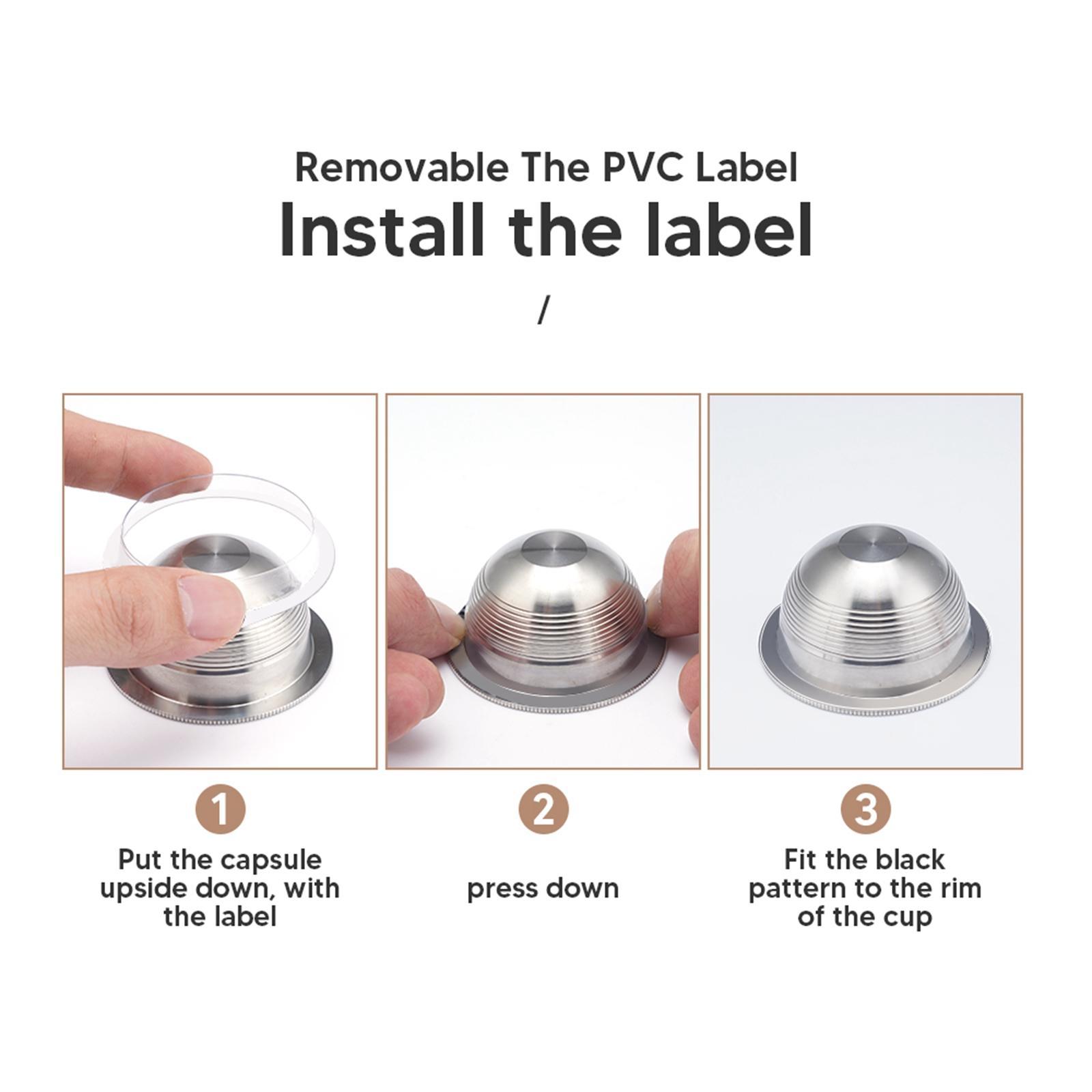 Removable The PVC Label

Install the label

/

1

Put the capsule upside down, with the label

2

press down

3

Fit the black pattern to the rim of the cup