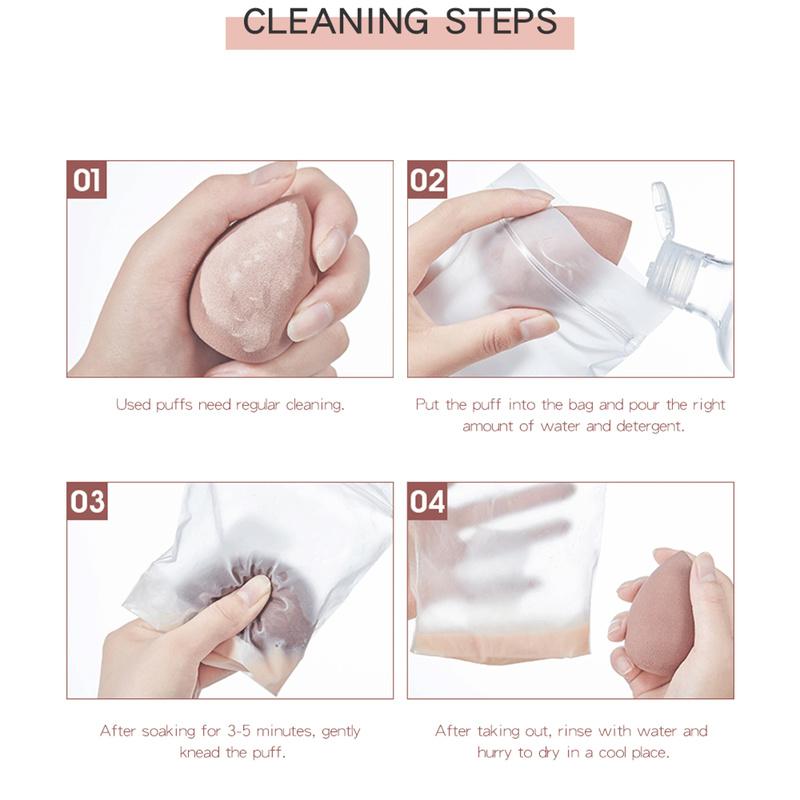 CLEANING STEPS

01

Used puffs need regular cleaning.

02

Put the puff into the bag and pour the right amount of water and detergent.

03

After soaking for 3-5 minutes, gently knead the puff.

04

After taking out, rinse with water and hurry to dry in a cool place.