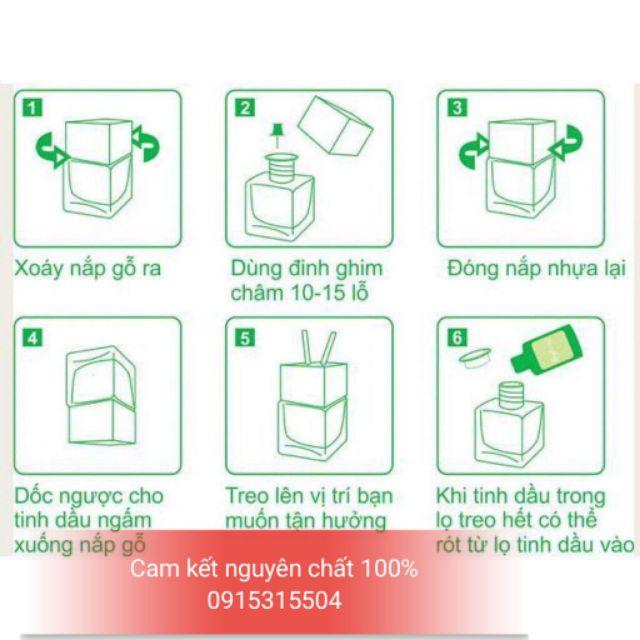 1

Xoáy nắp gỗ ra

2

Dùng đinh ghim châm 10-15 lỗ

3

Đóng nắp nhựa lại

4

Dốc ngược cho tinh dầu ngấm xuống nắp gỗ

5

Treo lên vị trí bạn muốn tận hưởng

6

Khi tinh dầu trong lọ treo hết có thể rót từ lọ tinh dầu vào

Cam kết nguyên chất 100%
0915315504