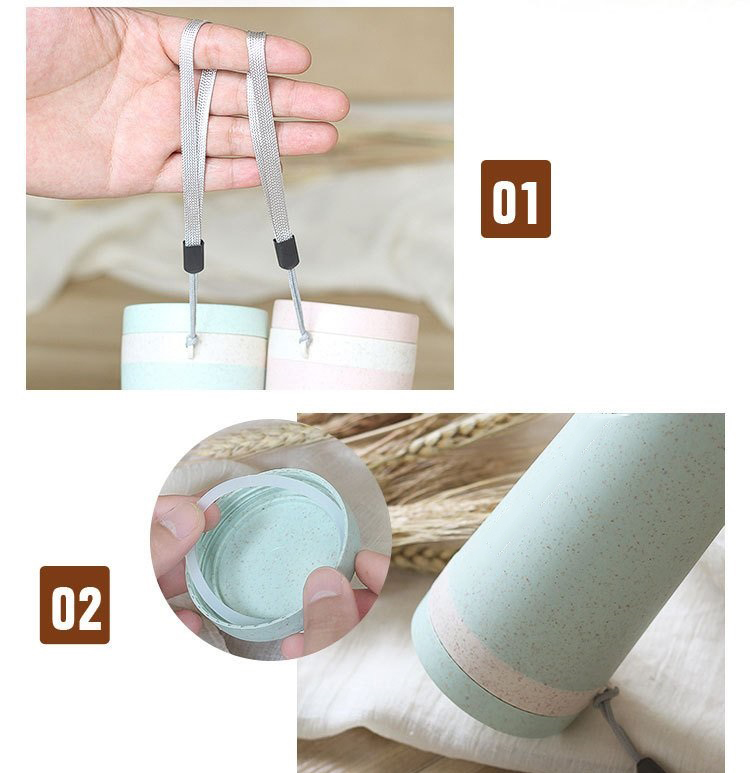 01

02