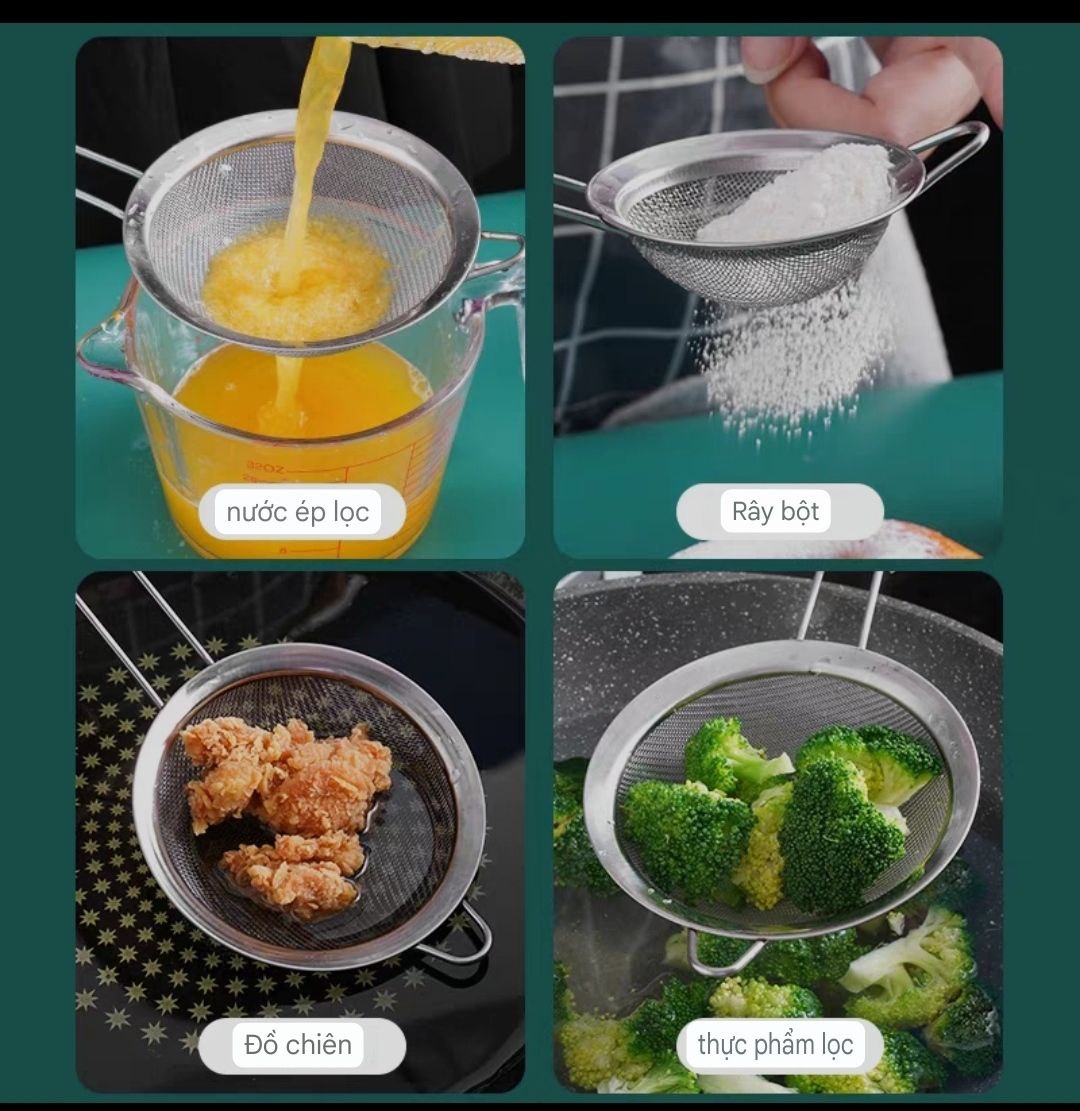 32OZ

nước ép lọc

Rây bột

Đồ chiên

thực phẩm lọc