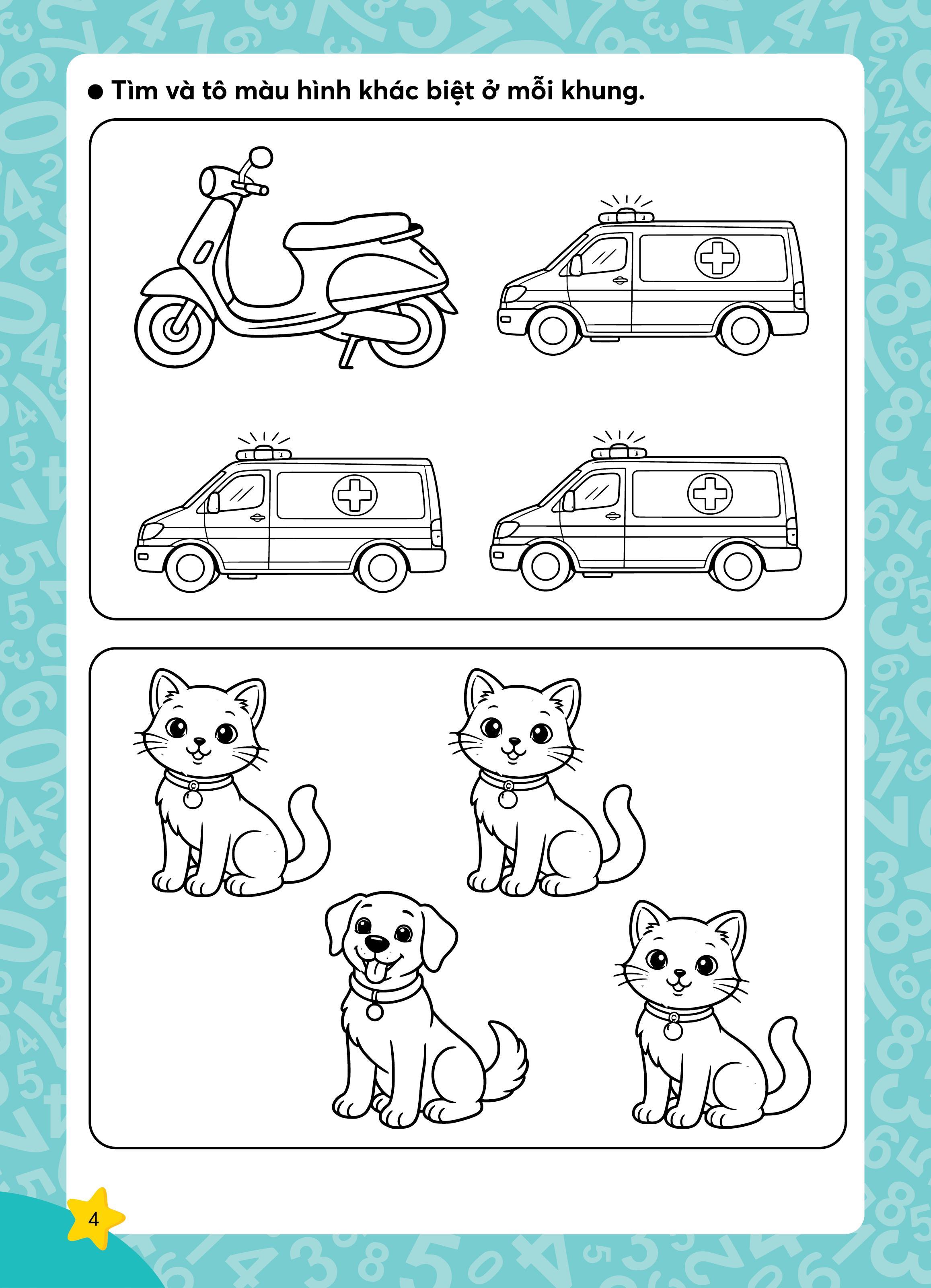 • Tìm và tô màu hình khác biệt ở mỗi khung.

4