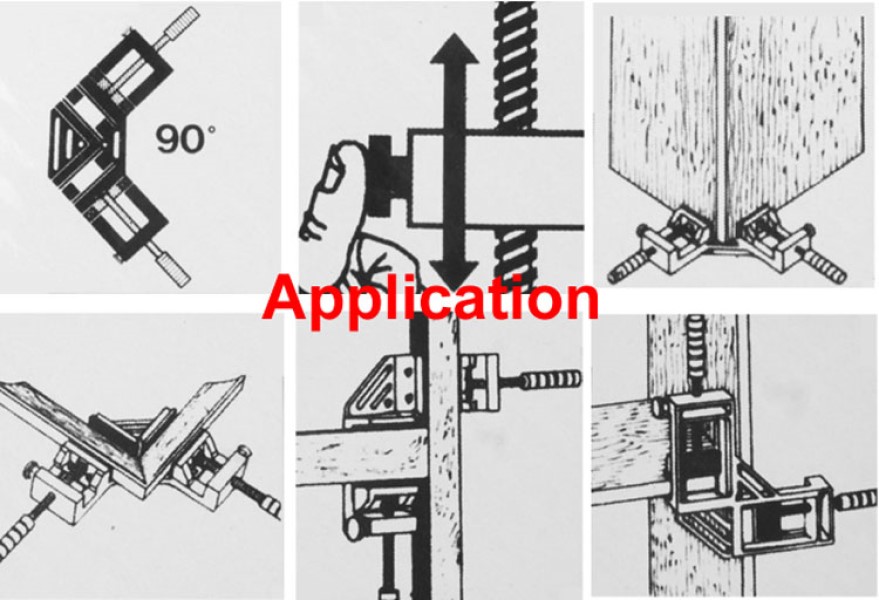 90°

Application