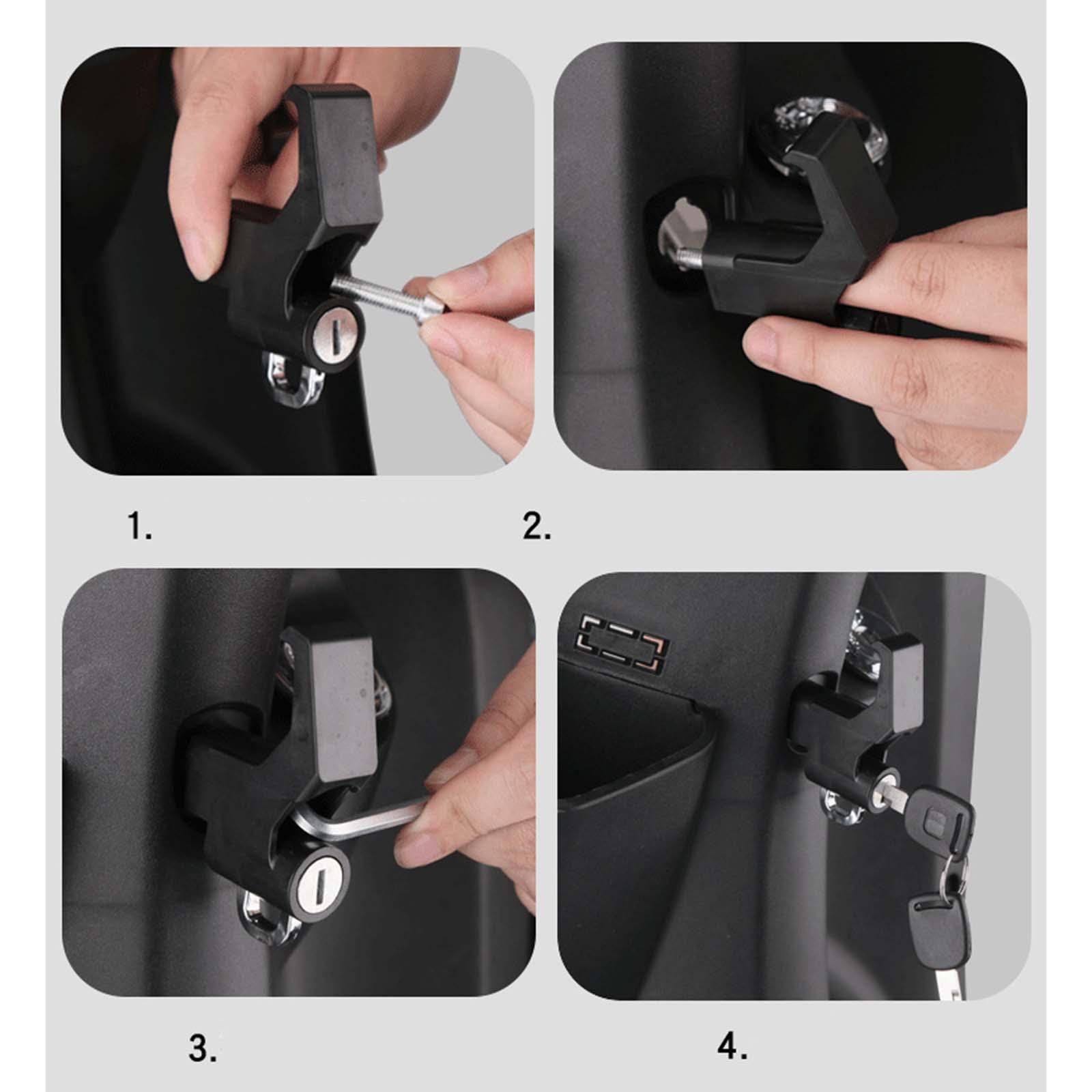 1.

2.

3.

4.