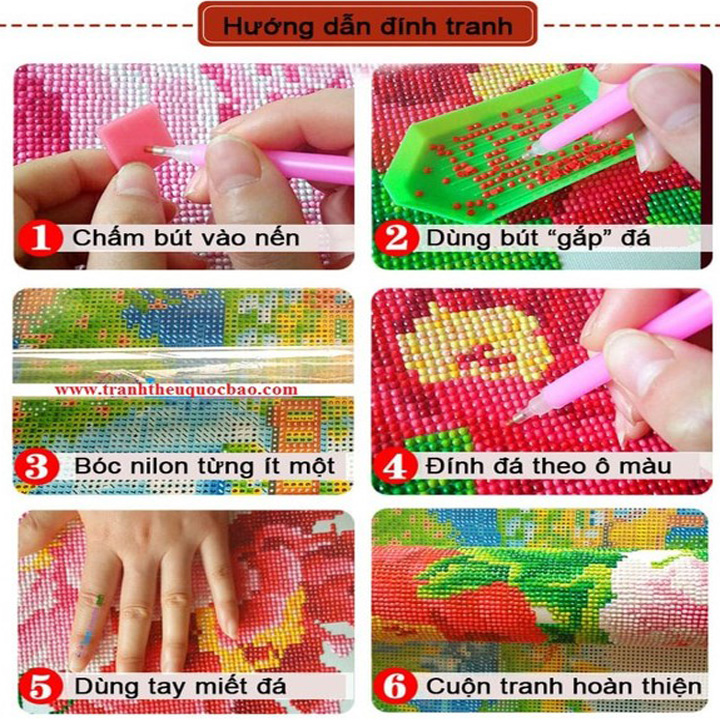 Hướng dẫn đính tranh

1 Chấm bút vào nến

2 Dùng bút “gắp” đá

www.tranhtheuquocbao.com

3 Bóc nilon từng ít một

4 Đính đá theo ô màu

5 Dùng tay miết đá

6 Cuộn tranh hoàn thiện