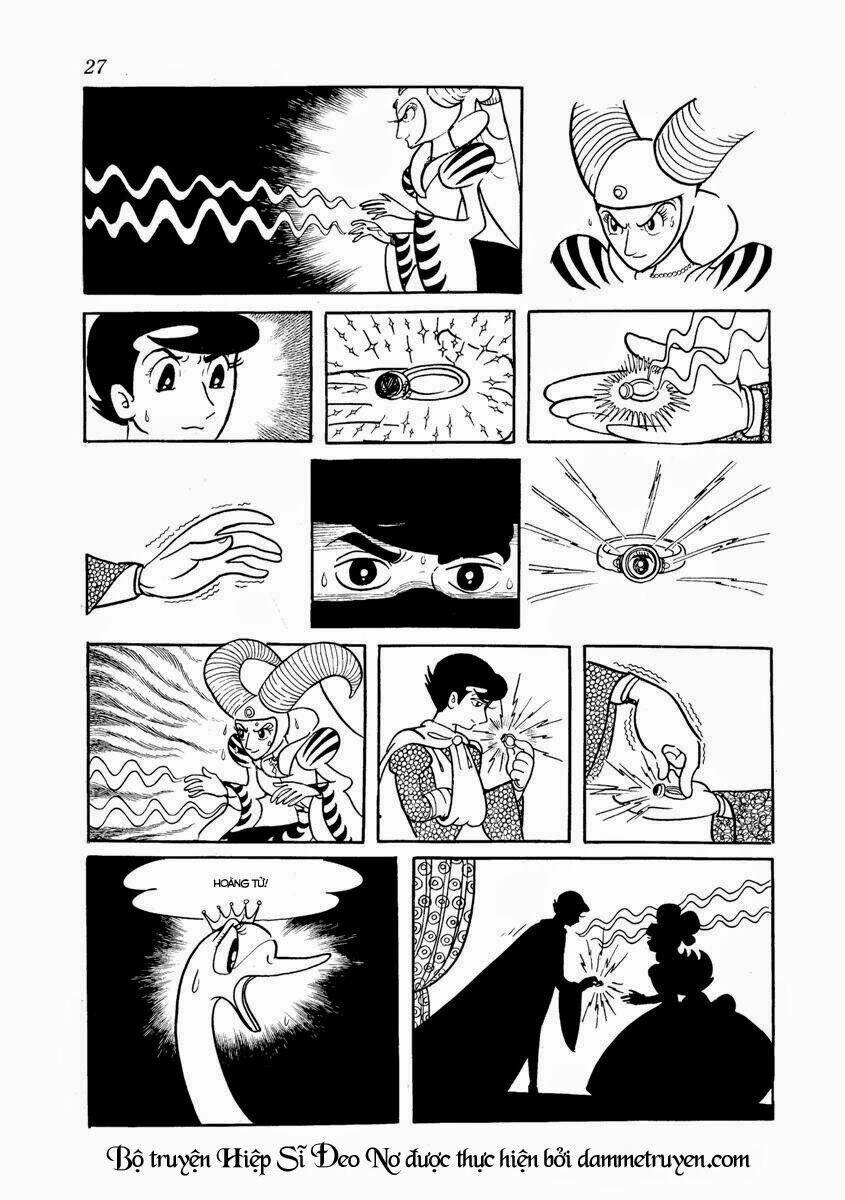 27

HOÀNG TỬ!

Bộ truyện Hiệp Sĩ Đeo Nơ được thực hiện bởi dammetruyen.com