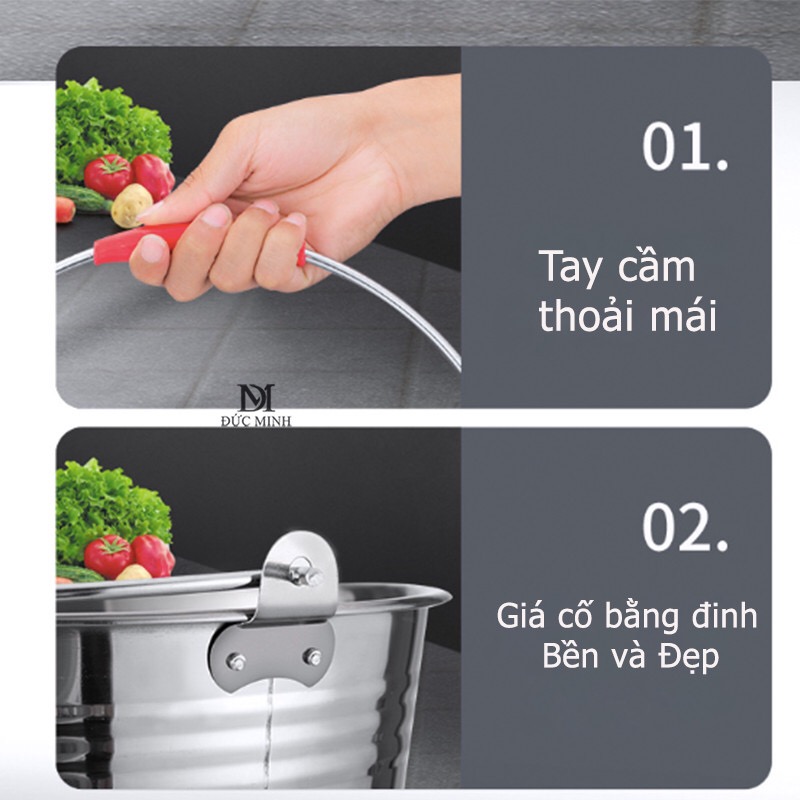 01.

Tay cầm thoải mái

DM
ĐỨC MINH

02.

Giá cố bằng đinh Bền và Đẹp