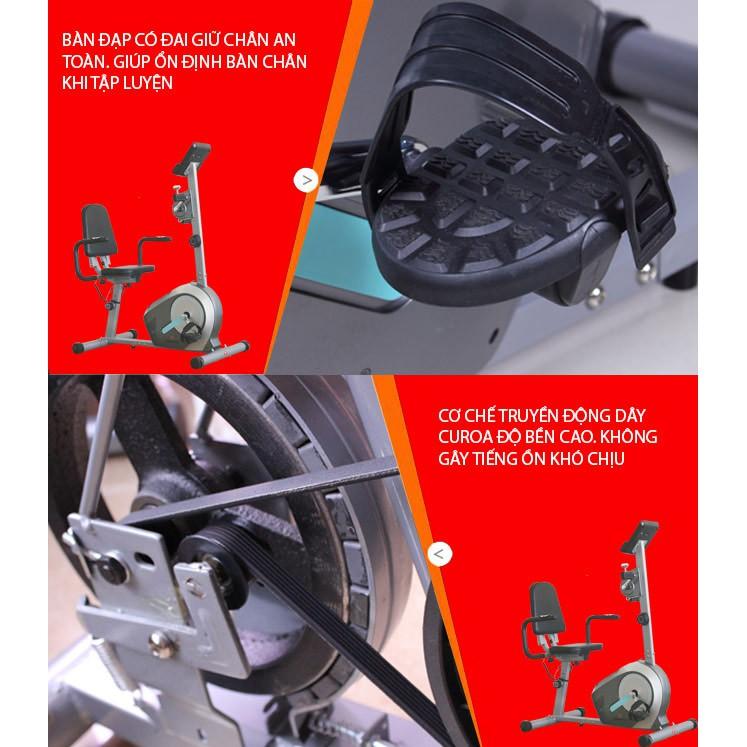 BÀN ĐẠP CÓ ĐAI GIỮ CHÂN AN TOÀN. GIÚP ỔN ĐỊNH BÀN CHÂN KHI TẬP LUYỆN

>

CƠ CHẾ TRUYỀN ĐỘNG DÂY CUROA ĐỘ BỀN CAO. KHÔNG GÂY TIẾNG ỒN KHÓ CHỊU

<