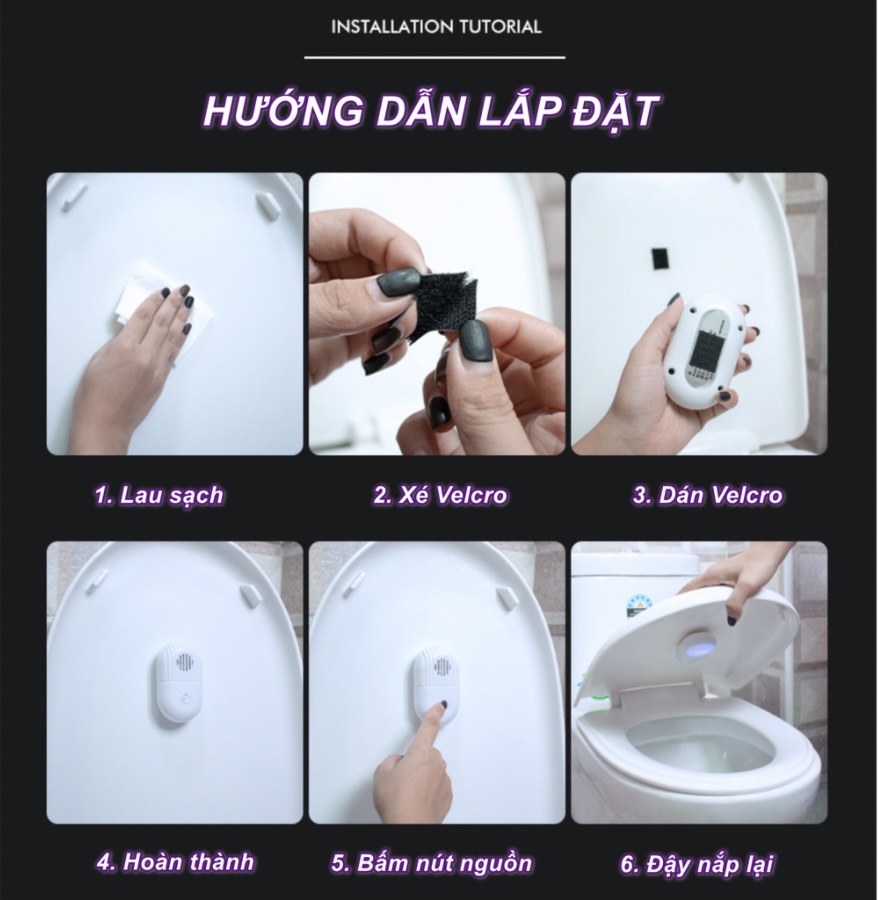 INSTALLATION TUTORIAL

HƯỚNG DẪN LẮP ĐẶT

1. Lau sạch

2. Xé Velcro

3. Dán Velcro

4. Hoàn thành

5. Bấm nút nguồn

6. Đậy nắp lại