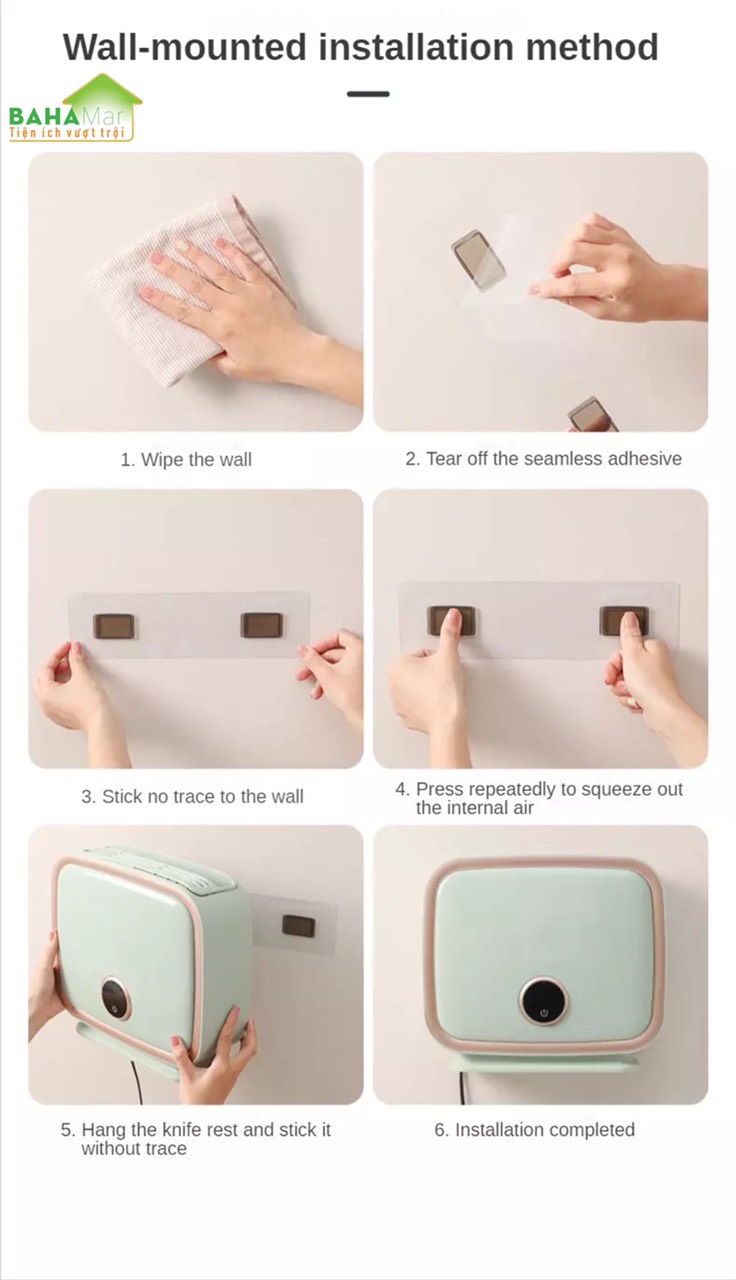 Wall-mounted installation method

BAHAMar
Tiện ích vượt trội

1. Wipe the wall

2. Tear off the seamless adhesive

3. Stick no trace to the wall

4. Press repeatedly to squeeze out the internal air

5. Hang the knife rest and stick it without trace

6. Installation completed