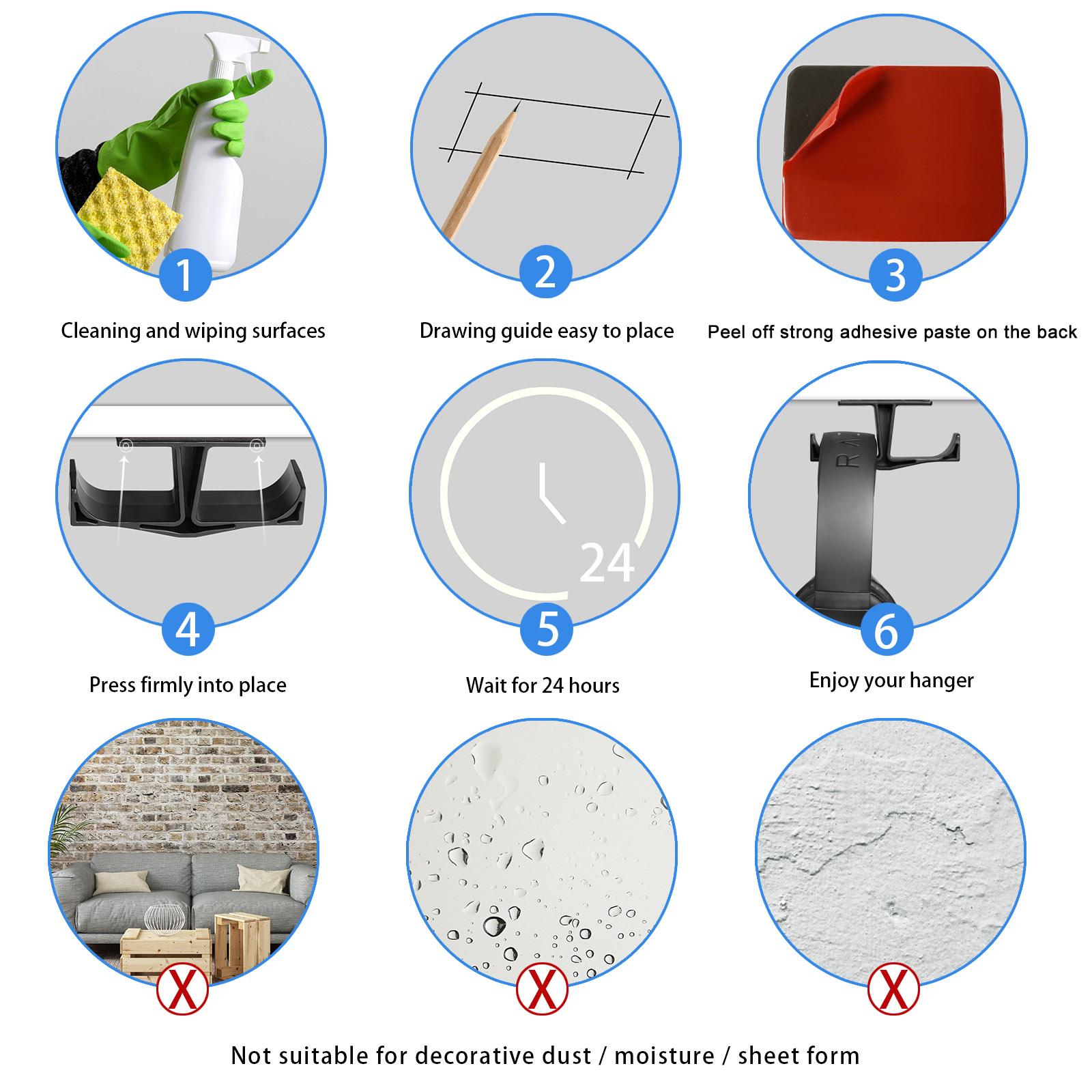 1

Cleaning and wiping surfaces

2

Drawing guide easy to place

3

Peel off strong adhesive paste on the back

4

Press firmly into place

24

5

Wait for 24 hours

RA

6

Enjoy your hanger

X

X

X

Not suitable for decorative dust / moisture / sheet form