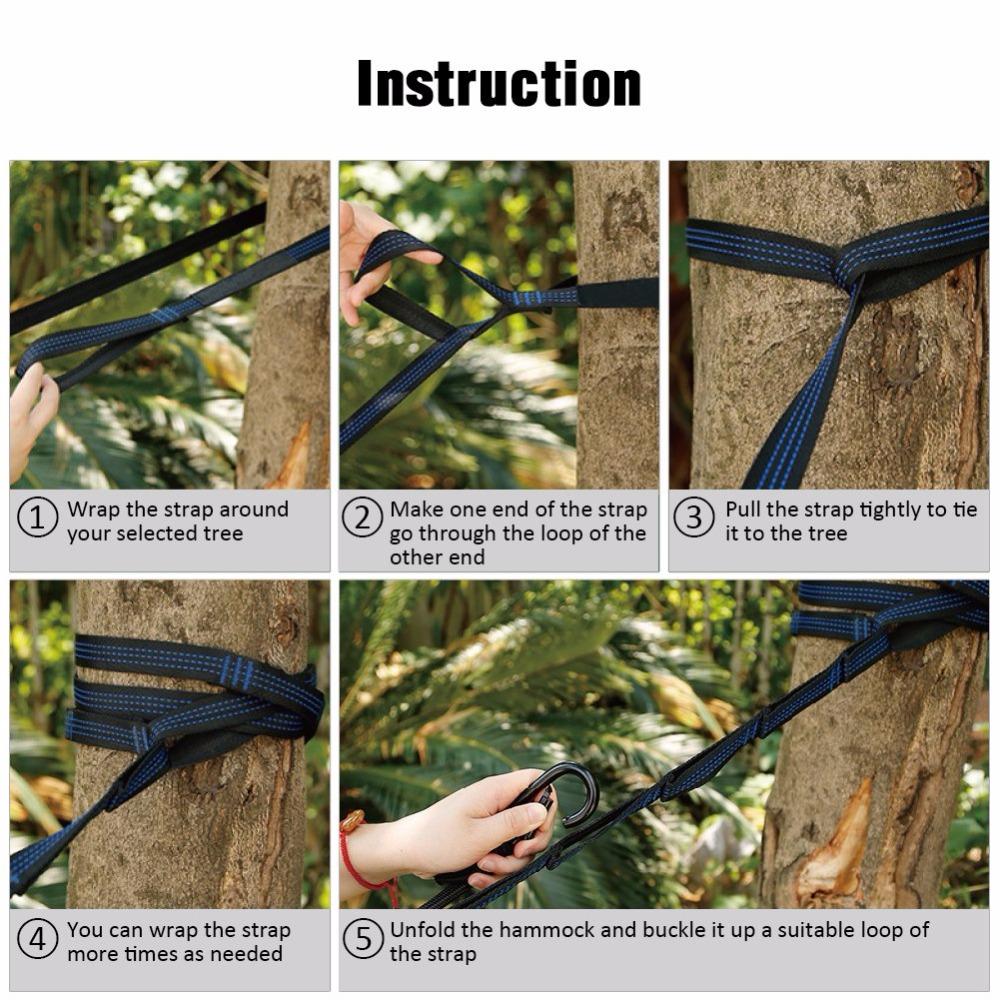 Instruction

① Wrap the strap around your selected tree

② Make one end of the strap go through the loop of the other end

③ Pull the strap tightly to tie it to the tree

④ You can wrap the strap more times as needed

⑤ Unfold the hammock and buckle it up a suitable loop of the strap