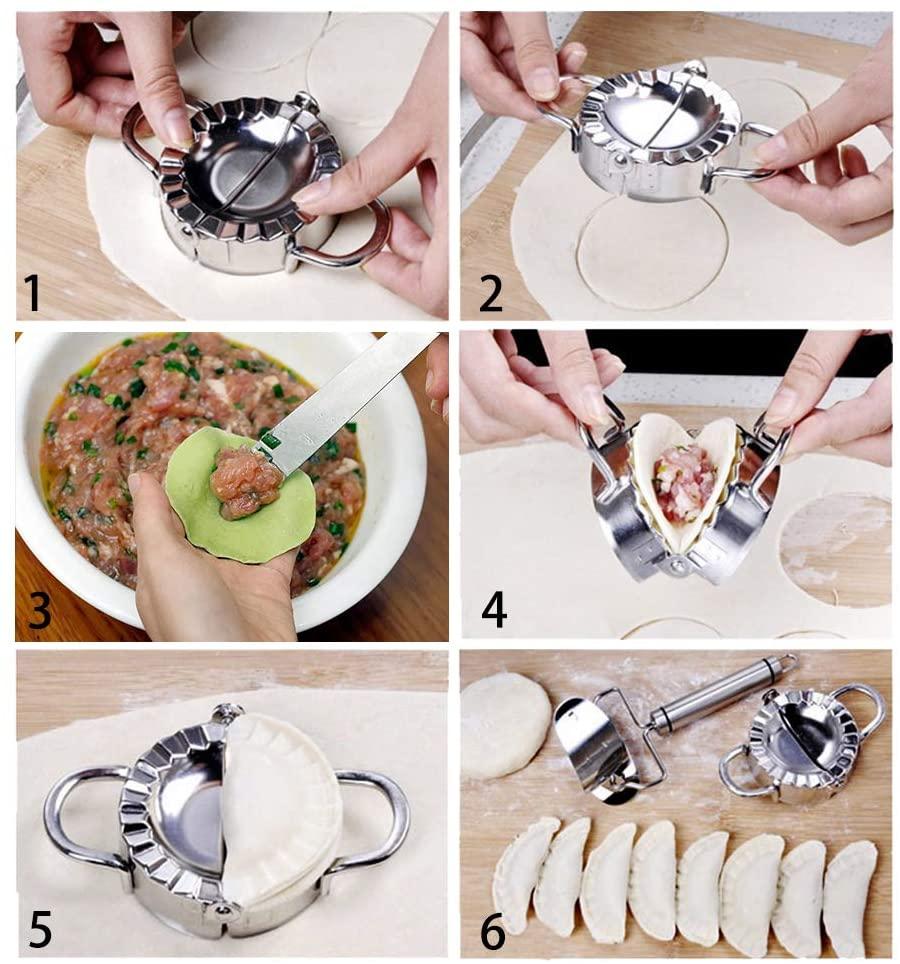 1
2
3
4
5
6