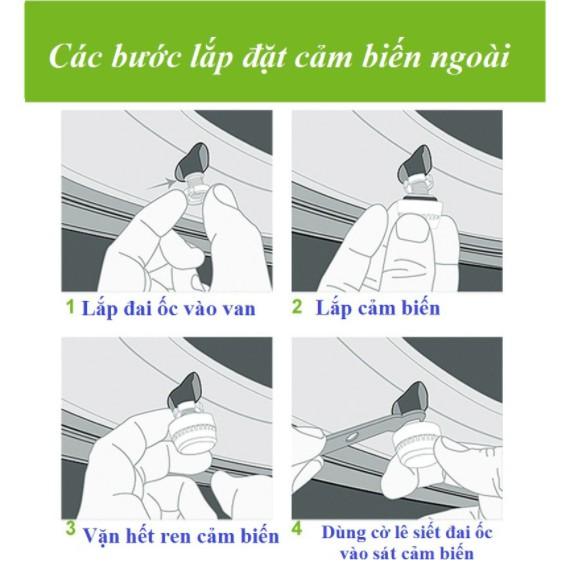 Các bước lắp đặt cảm biến ngoài

1 Lắp đai ốc vào van

2 Lắp cảm biến

3 Vặn hết ren cảm biến

4 Dùng cờ lê siết đai ốc vào sát cảm biến