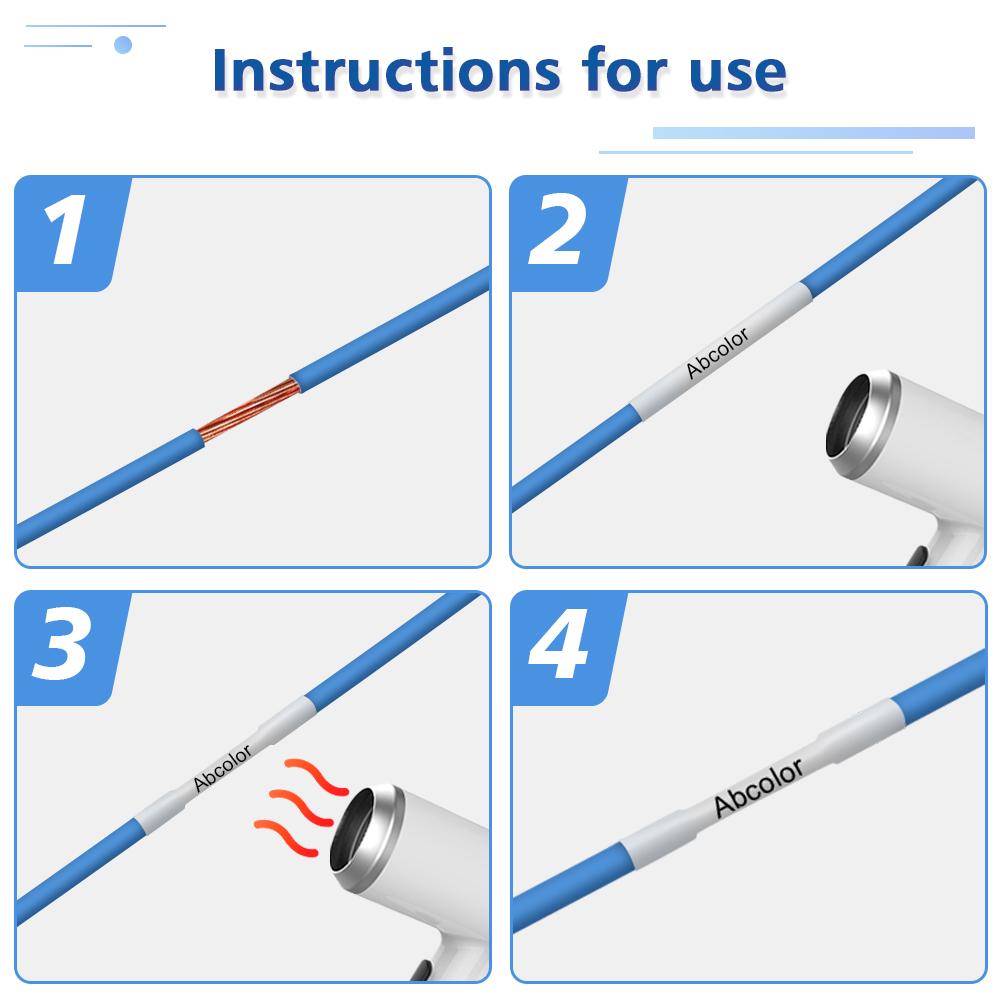 Instructions for use

1

2

Abcolor

3

Abcolor

4

Abcolor