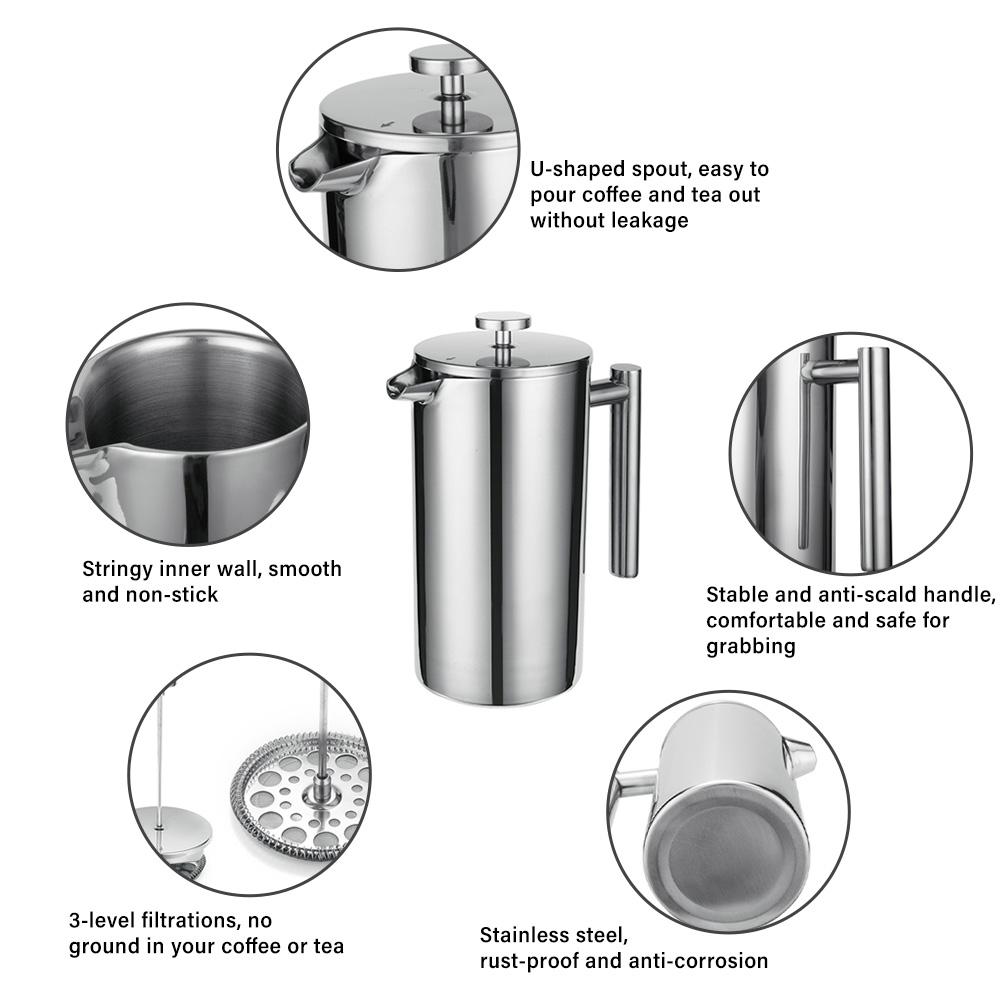 U-shaped spout, easy to pour coffee and tea out without leakage

Stringy inner wall, smooth and non-stick

Stable and anti-scald handle, comfortable and safe for grabbing

3-level filtrations, no ground in your coffee or tea

Stainless steel, rust-proof and anti-corrosion