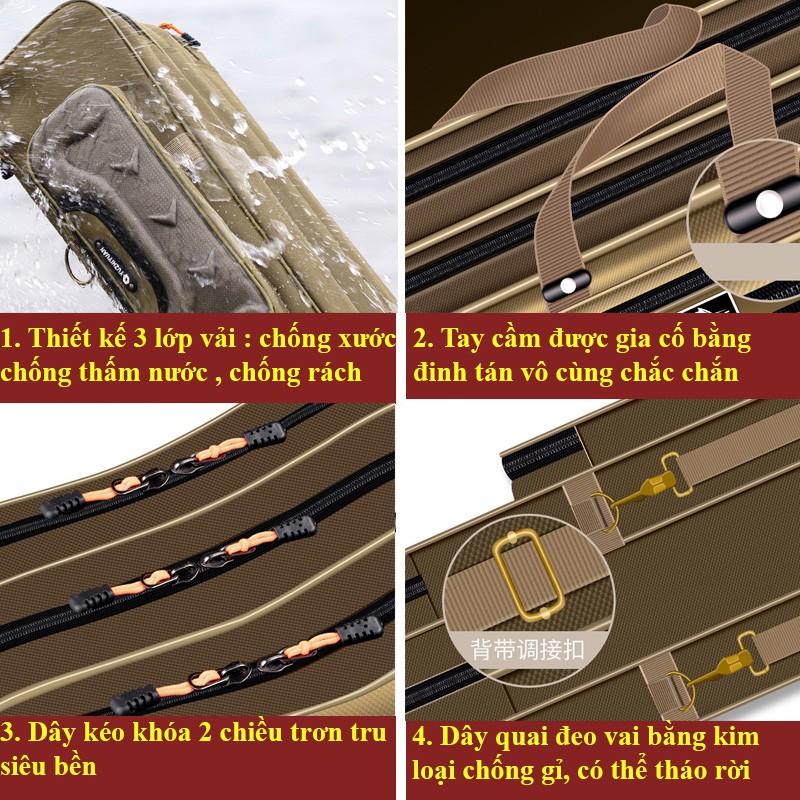 1. Thiết kế 3 lớp vải : chống xước chống thấm nước , chống rách

2. Tay cầm được gia cố bằng đinh tán vô cùng chắc chắn

3. Dây kéo khóa 2 chiều trơn tru siêu bền

背带调接扣

4. Dây quai đeo vai bằng kim loại chống gỉ, có thể tháo rời