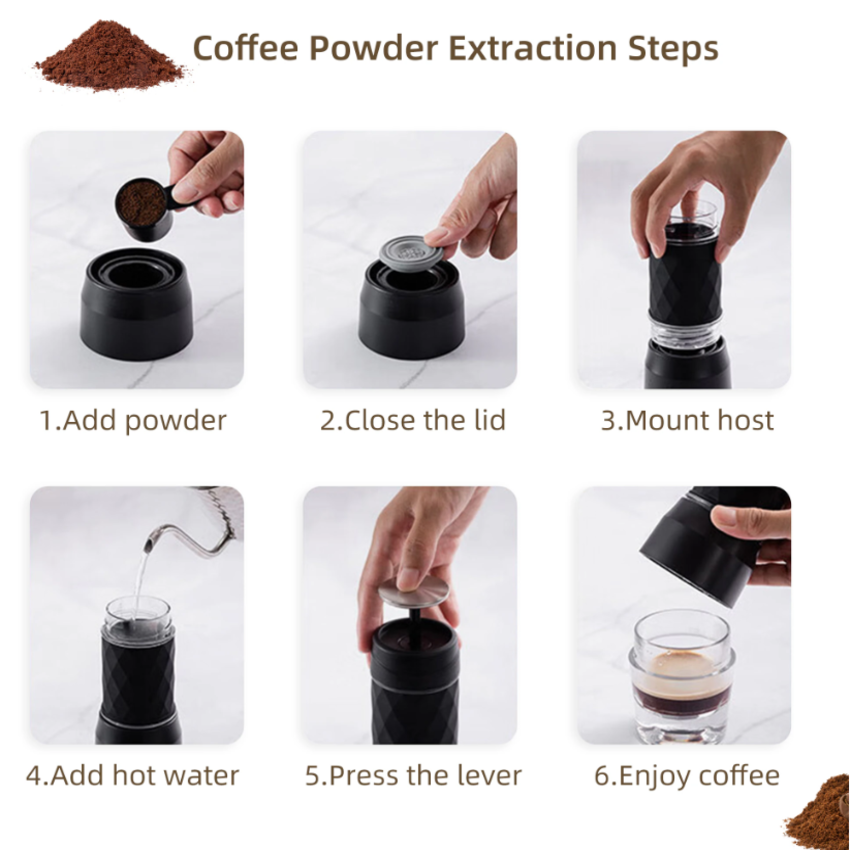 Coffee Powder Extraction Steps

1.Add powder

2.Close the lid

3.Mount host

4.Add hot water

5.Press the lever

6.Enjoy coffee