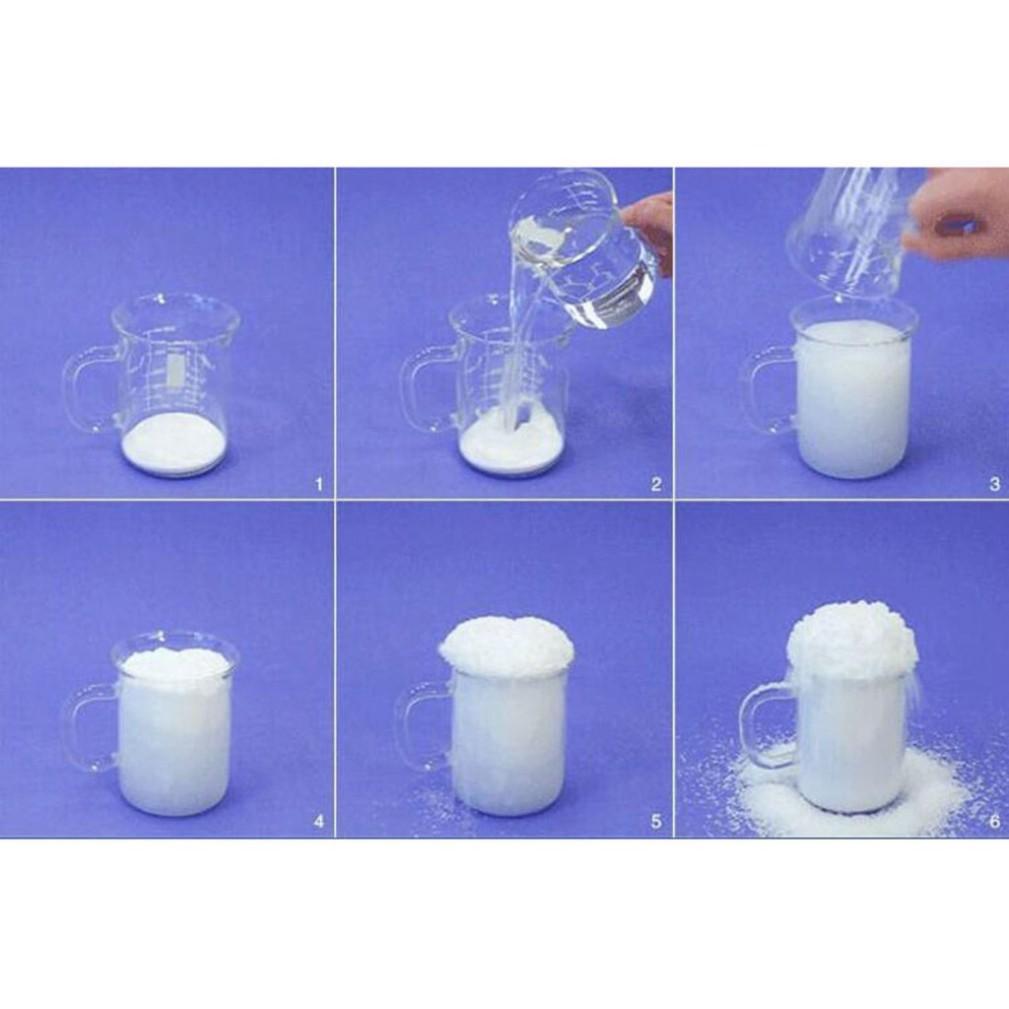 1
2
3
4
5
6