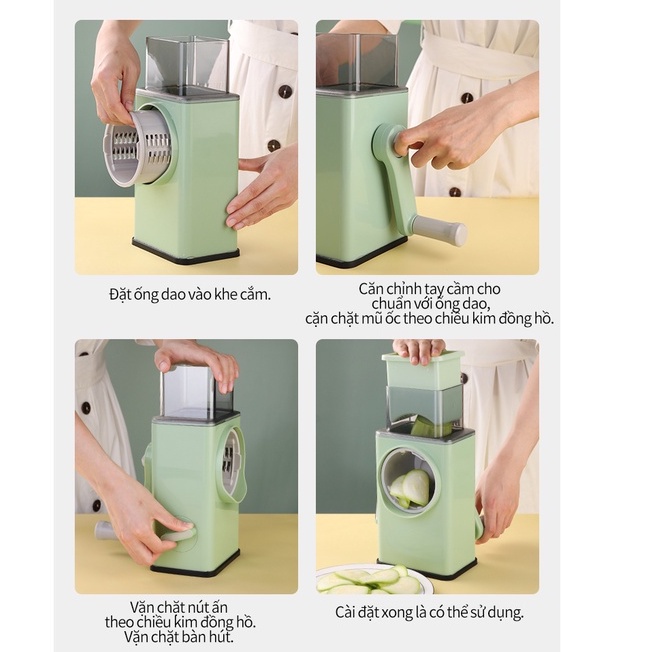 Đặt ống dao vào khe cắm.

Căn chỉnh tay cầm cho chuẩn với ống dao, cặn chặt mũ ốc theo chiều kim đồng hồ.

Vặn chặt nút ấn theo chiều kim đồng hồ. Vặn chặt bàn hút.

Cài đặt xong là có thể sử dụng.