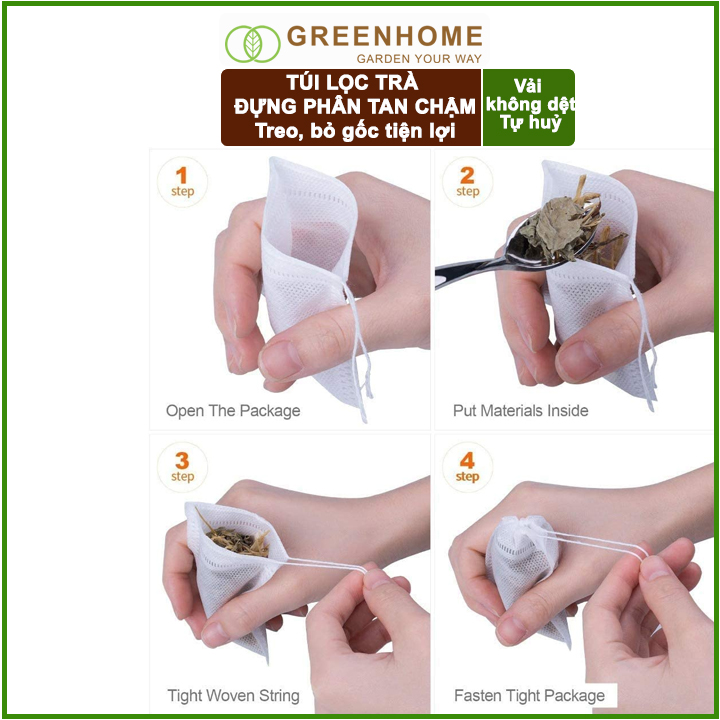 GREENHOME
GARDEN YOUR WAY

TÚI LỌC TRÀ
ĐỰNG PHÂN TAN CHẬM
Treo, bỏ gốc tiện lợi

Vải không dệt Tự huỷ

1 step
Open The Package

2 step
Put Materials Inside

3 step
Tight Woven String

4 step
Fasten Tight Package