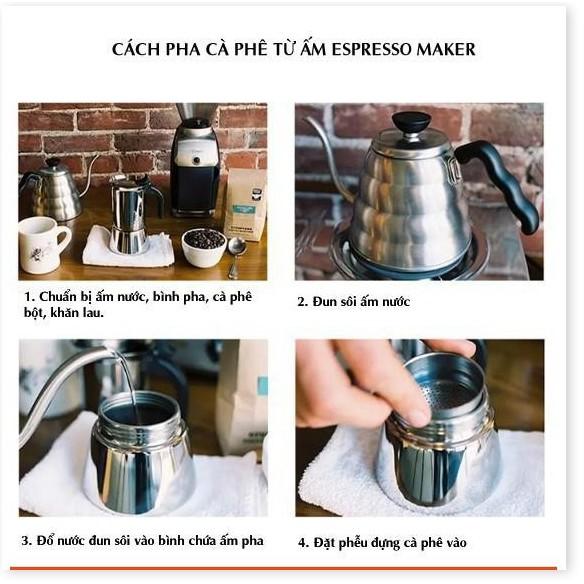 CÁCH PHA CÀ PHÊ TỪ ẤM ESPRESSO MAKER

1. Chuẩn bị ấm nước, bình pha, cà phê bột, khăn lau.

2. Đun sôi ấm nước

3. Đổ nước đun sôi vào bình chứa ấm pha

4. Đặt phễu đựng cà phê vào