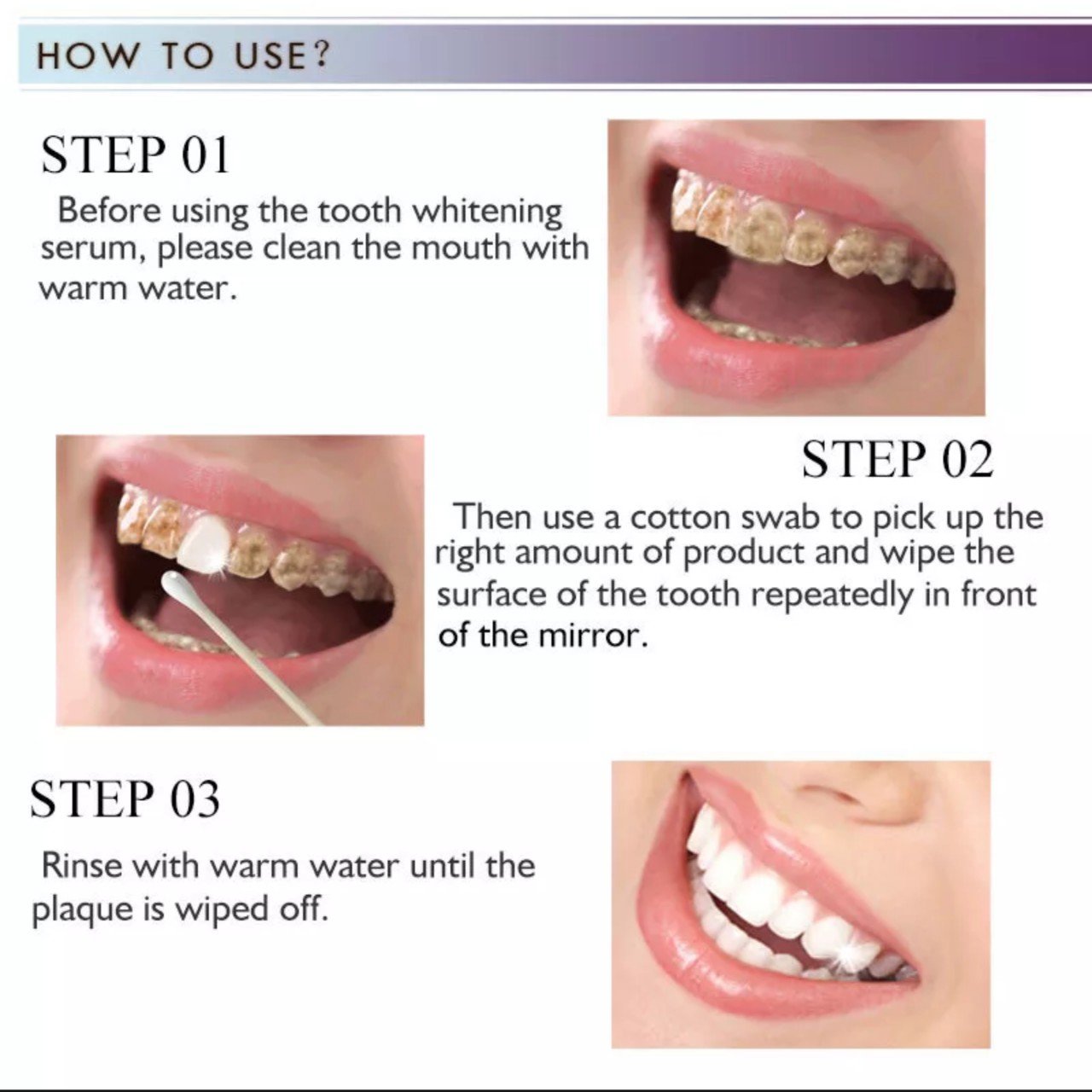 HOW TO USE?

STEP 01

Before using the tooth whitening serum, please clean the mouth with warm water.

STEP 02

Then use a cotton swab to pick up the right amount of product and wipe the surface of the tooth repeatedly in front of the mirror.

STEP 03

Rinse with warm water until the plaque is wiped off.