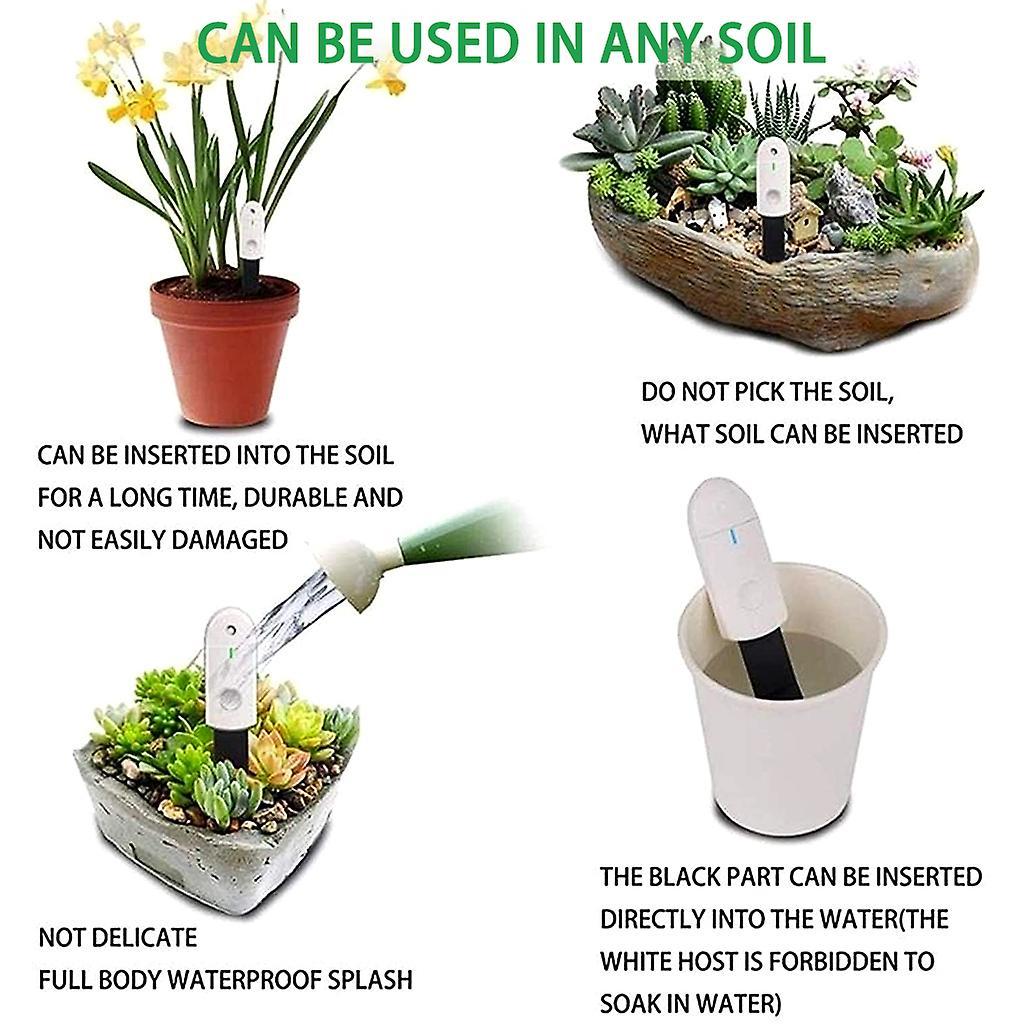 CAN BE USED IN ANY SOIL

CAN BE INSERTED INTO THE SOIL FOR A LONG TIME, DURABLE AND NOT EASILY DAMAGED

DO NOT PICK THE SOIL, WHAT SOIL CAN BE INSERTED

NOT DELICATE
FULL BODY WATERPROOF SPLASH

THE BLACK PART CAN BE INSERTED DIRECTLY INTO THE WATER(THE WHITE HOST IS FORBIDDEN TO SOAK IN WATER)