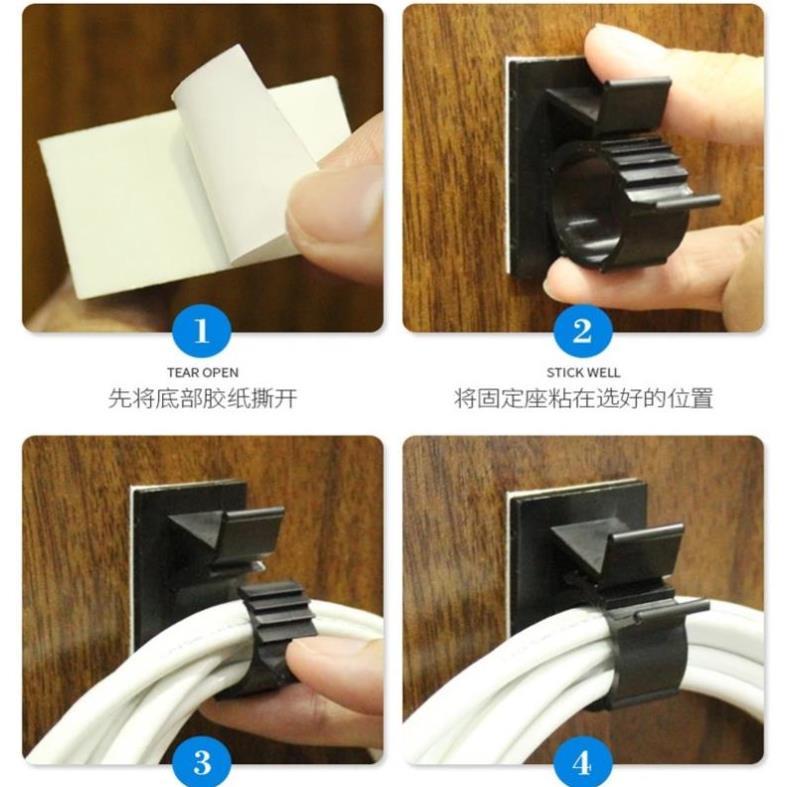 1
TEAR OPEN
先将底部胶纸撕开

2
STICK WELL
将固定座粘在选好的位置

3

4